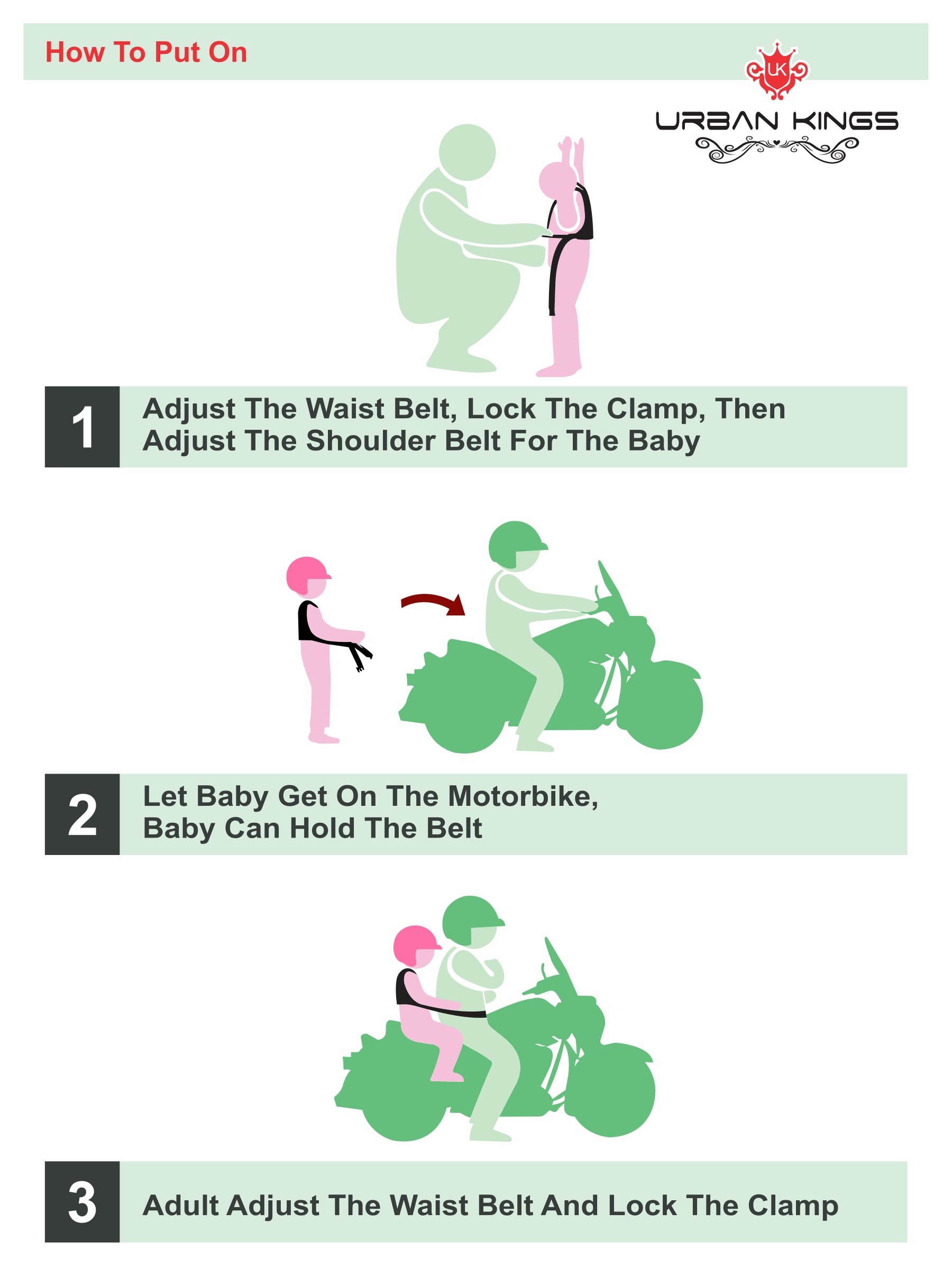 How To Put On

UK
URBAN KINGS

1 Adjust The Waist Belt, Lock The Clamp, Then Adjust The Shoulder Belt For The Baby

2 Let Baby Get On The Motorbike, Baby Can Hold The Belt

3 Adult Adjust The Waist Belt And Lock The Clamp