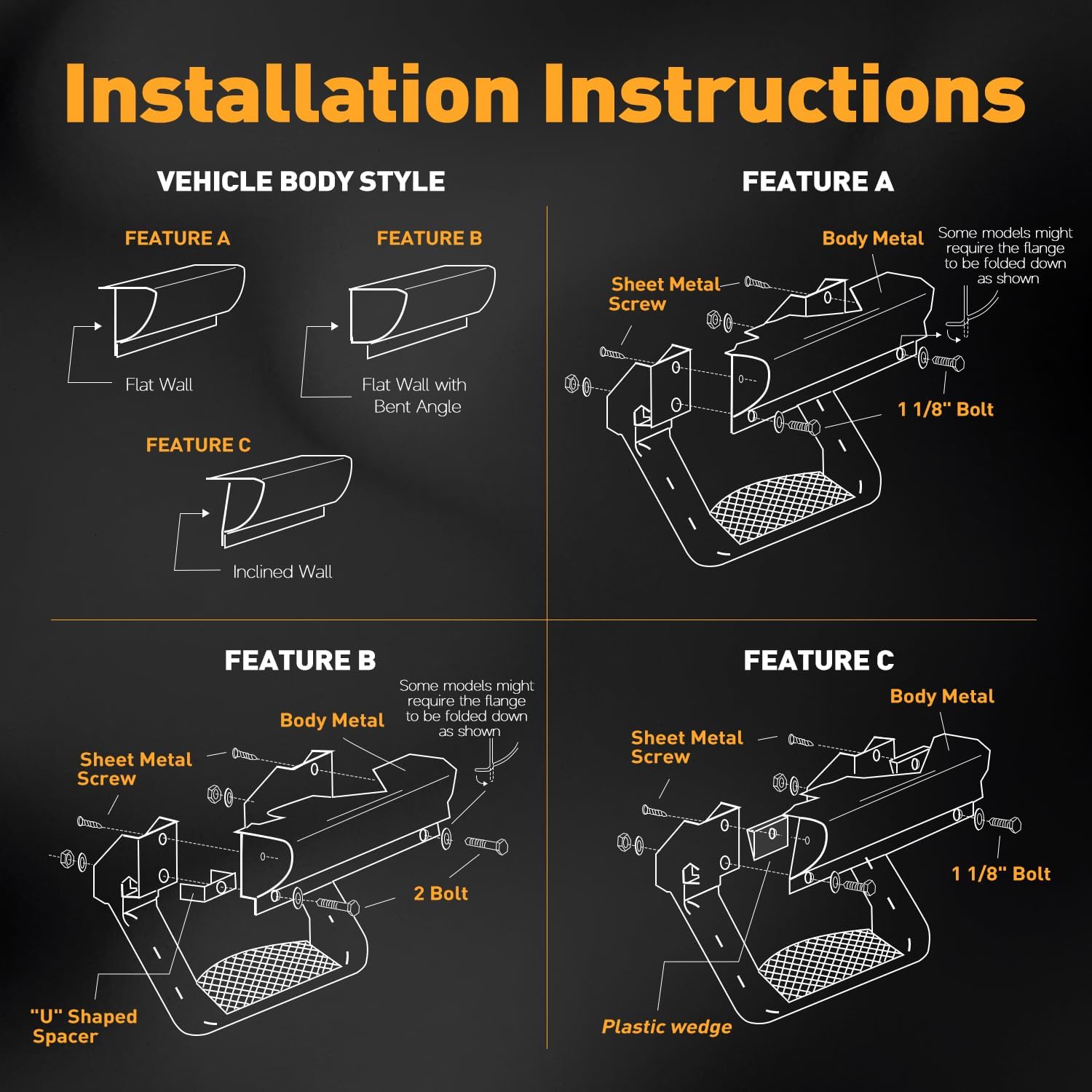 Installation Instructions

VEHICLE BODY STYLE

FEATURE A

Flat Wall

FEATURE B

Flat Wall with Bent Angle

FEATURE C

Inclined Wall

FEATURE A

Body Metal

Some models might require the flange to be folded down as shown

Sheet Metal Screw

1 1/8" Bolt

FEATURE B

Some models might require the flange to be folded down as shown

Body Metal

Sheet Metal Screw

2 Bolt

"U" Shaped Spacer

FEATURE C

Body Metal

Sheet Metal Screw

1 1/8" Bolt

Plastic wedge