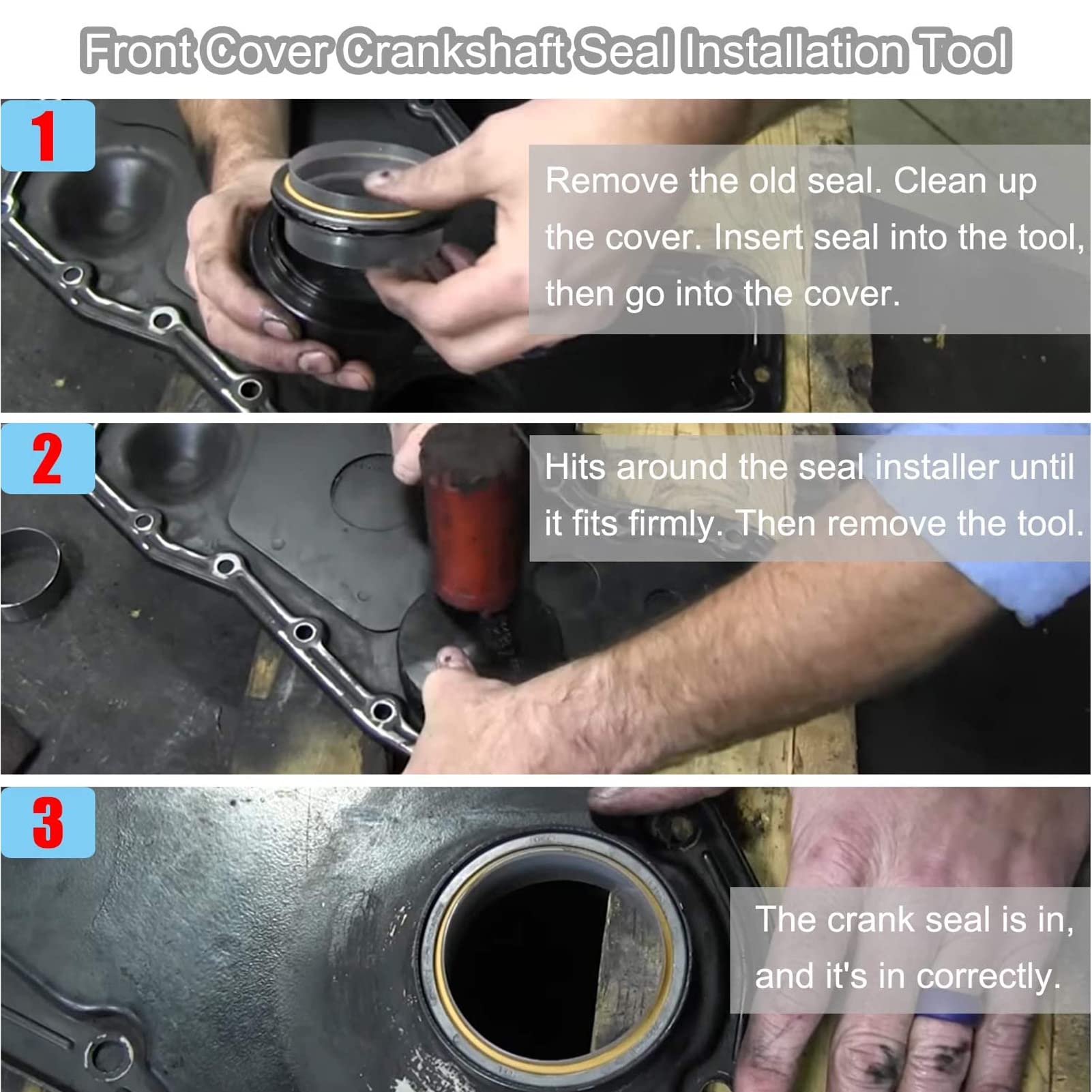 Front Cover Crankshaft Seal Installation Tool

1

Remove the old seal. Clean up the cover. Insert seal into the tool, then go into the cover.

2

Hits around the seal installer until it fits firmly. Then remove the tool.

3

The crank seal is in, and it's in correctly.