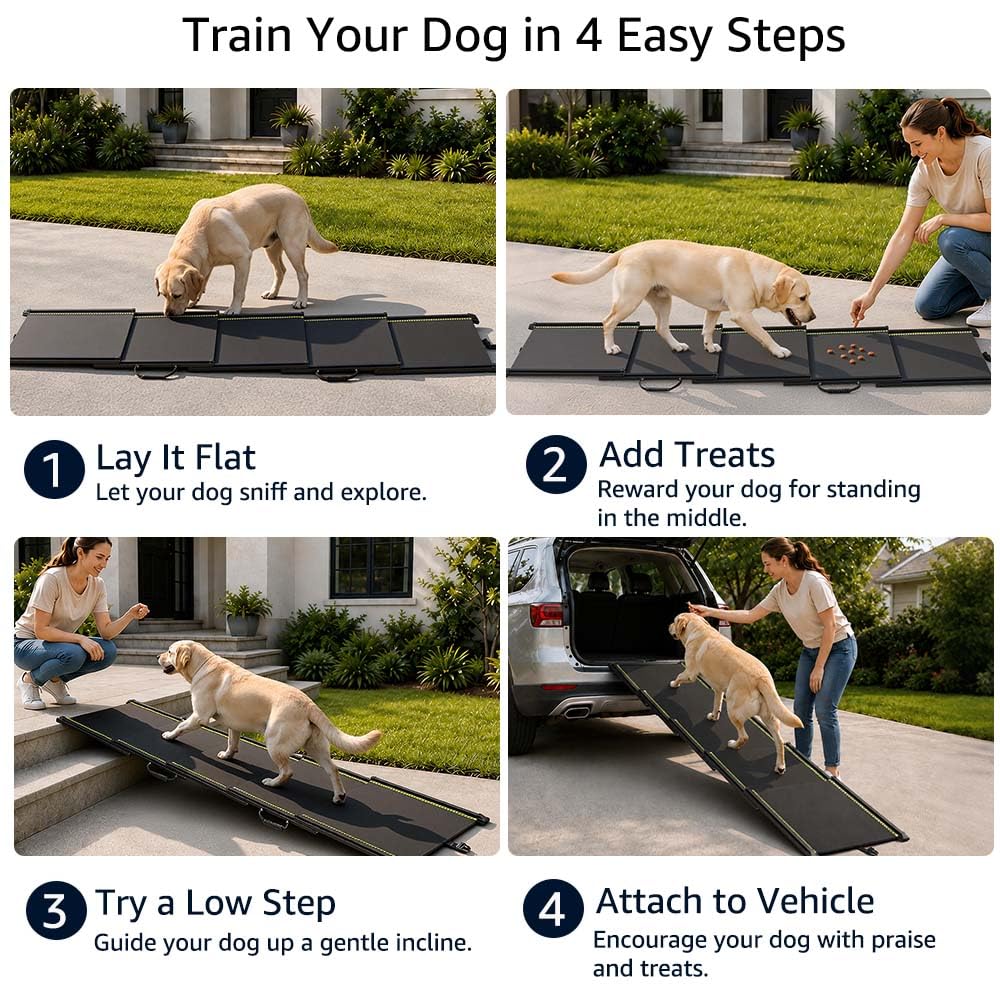 Train Your Dog in 4 Easy Steps

1 Lay It Flat
Let your dog sniff and explore.

2 Add Treats
Reward your dog for standing in the middle.

3 Try a Low Step
Guide your dog up a gentle incline.

4 Attach to Vehicle
Encourage your dog with praise and treats.