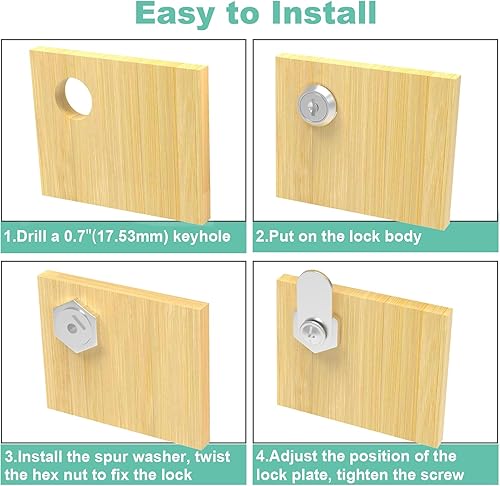 Easy to Install

1.Drill a 0.7"(17.53mm) keyhole

2.Put on the lock body

3.Install the spur washer, twist the hex nut to fix the lock

4.Adjust the position of the lock plate, tighten the screw