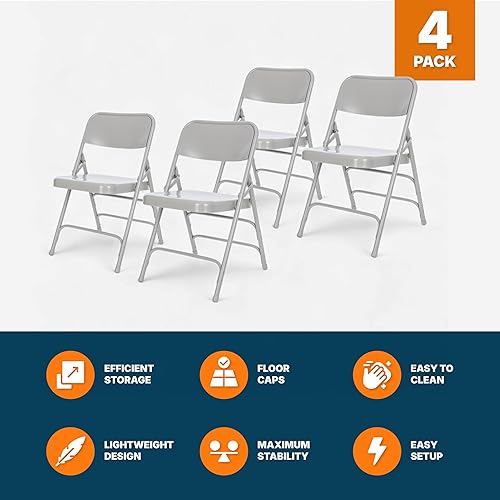 4
PACK

EFFICIENT STORAGE

FLOOR CAPS

EASY TO CLEAN

LIGHTWEIGHT DESIGN

MAXIMUM STABILITY

EASY SETUP