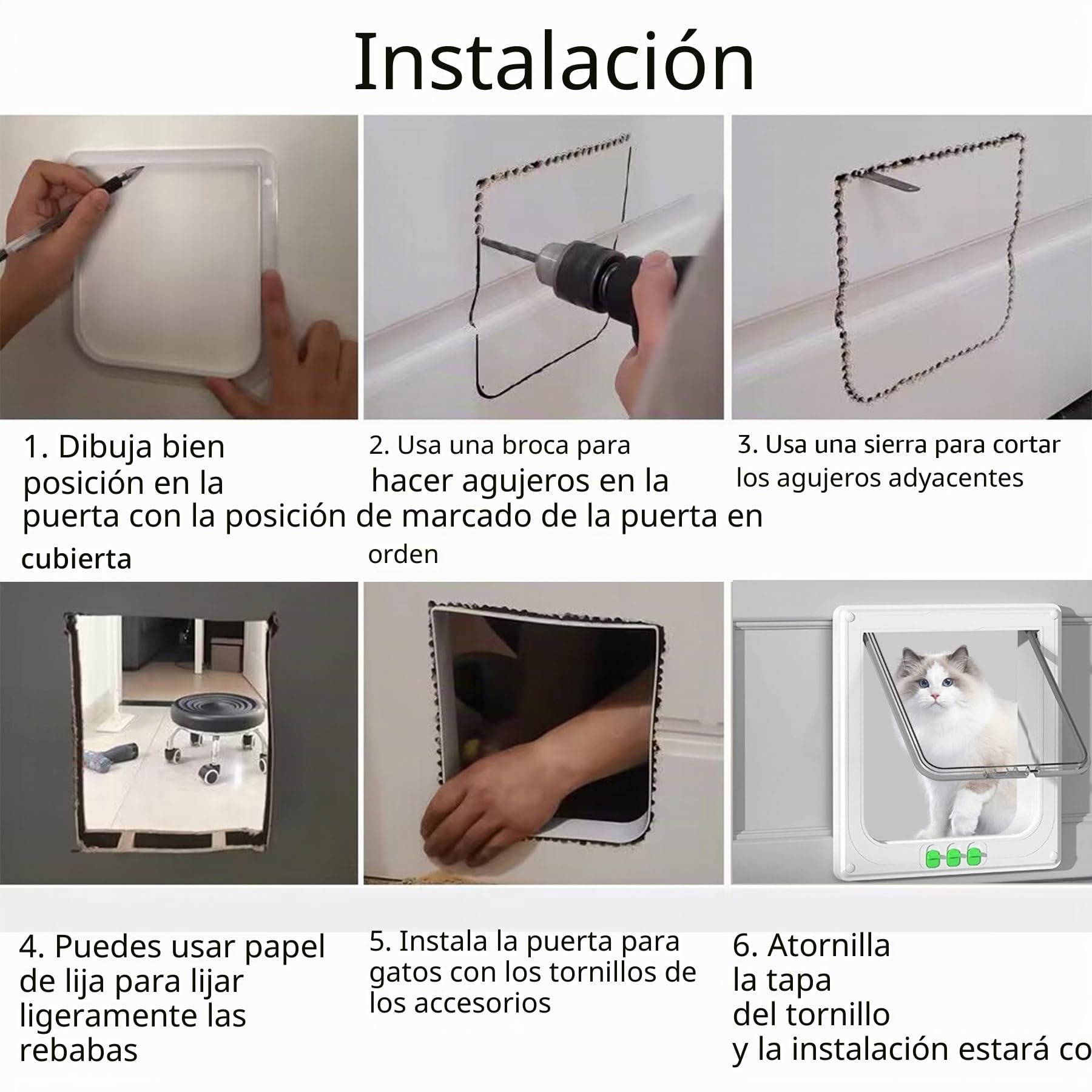 Instalación

1. Dibuja bien posición en la puerta con la posición de marcado de la puerta en cubierta

2. Usa una broca para hacer agujeros en la orden

3. Usa una sierra para cortar los agujeros adyacentes

4. Puedes usar papel de lija para lijar ligeramente las rebabas

5. Instala la puerta para gatos con los tornillos de los accesorios

6. Atornilla la tapa del tornillo y la instalación estará co