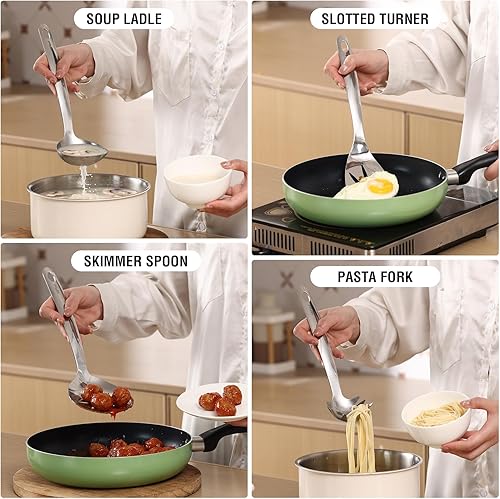 SOUP LADLE

SLOTTED TURNER

SKIMMER SPOON

PASTA FORK