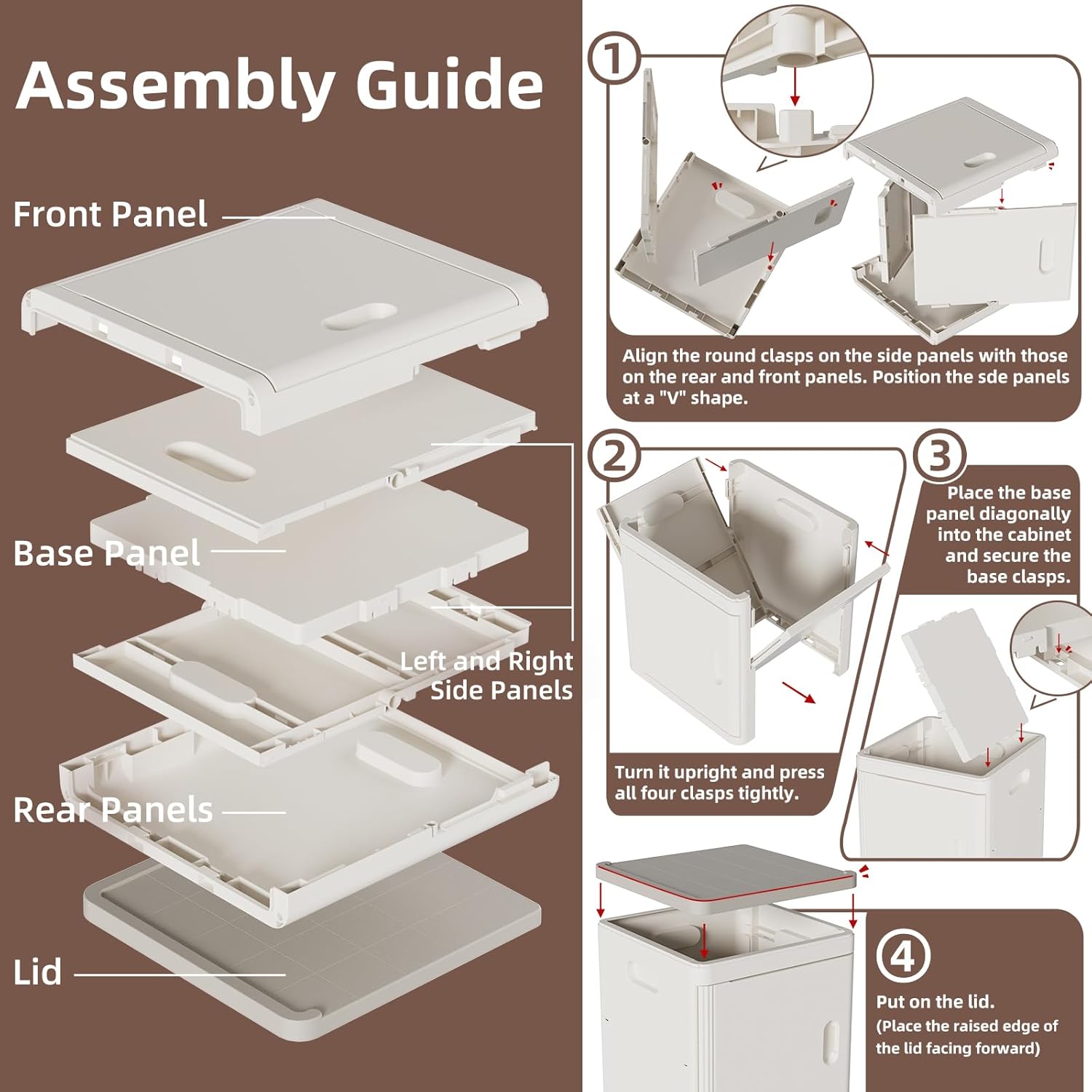 Assembly Guide

Front Panel

Base Panel

Left and Right Side Panels

Rear Panels

Lid

1

Align the round clasps on the side panels with those on the rear and front panels. Position the sde panels at a "V" shape.

2

Turn it upright and press all four clasps tightly.

3

Place the base panel diagonally into the cabinet and secure the base clasps.

4

Put on the lid. (Place the raised edge of the lid facing forward)