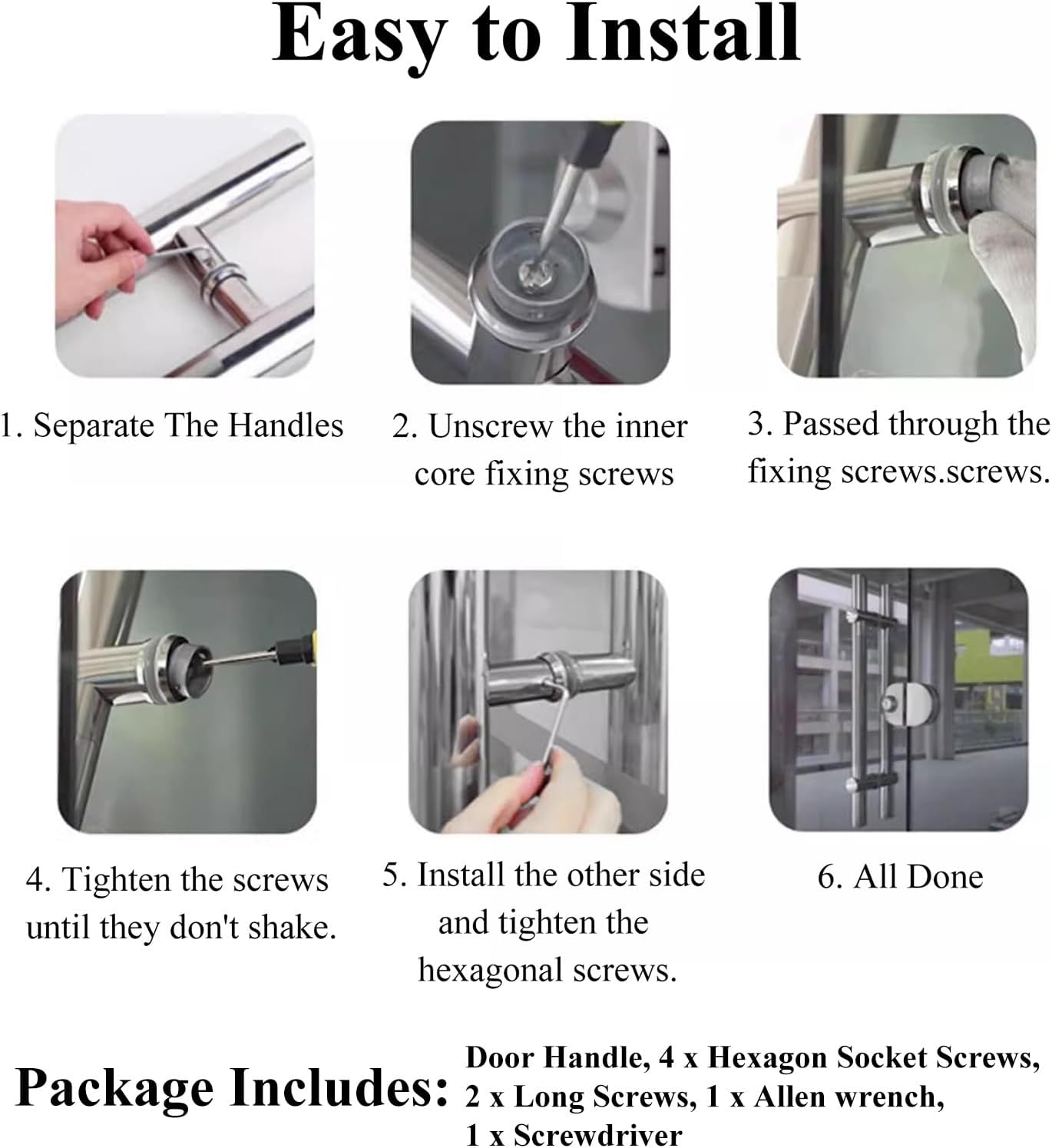 Easy to Install

1. Separate The Handles

2. Unscrew the inner core fixing screws

3. Passed through the fixing screws.screws.

4. Tighten the screws until they don't shake.

5. Install the other side and tighten the hexagonal screws.

6. All Done

Package Includes: Door Handle, 4 x Hexagon Socket Screws, 2 x Long Screws, 1 x Allen wrench, 1 x Screwdriver