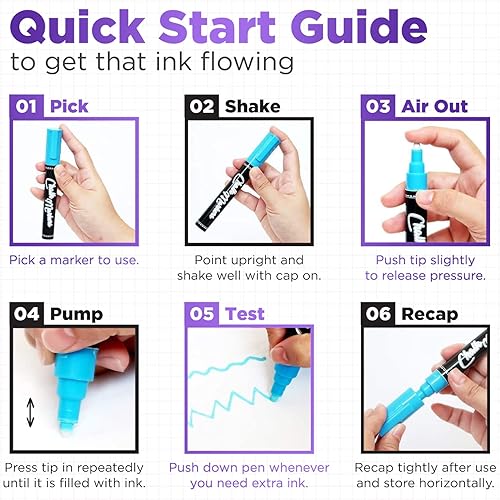 Quick Start Guide
to get that ink flowing

01 Pick

Pick a marker to use.

02 Shake

Point upright and shake well with cap on.

03 Air Out

Push tip slightly to release pressure.

04 Pump

Press tip in repeatedly until it is filled with ink.

05 Test

Push down pen whenever you need extra ink.

06 Recap

Recap tightly after use and store horizontally.