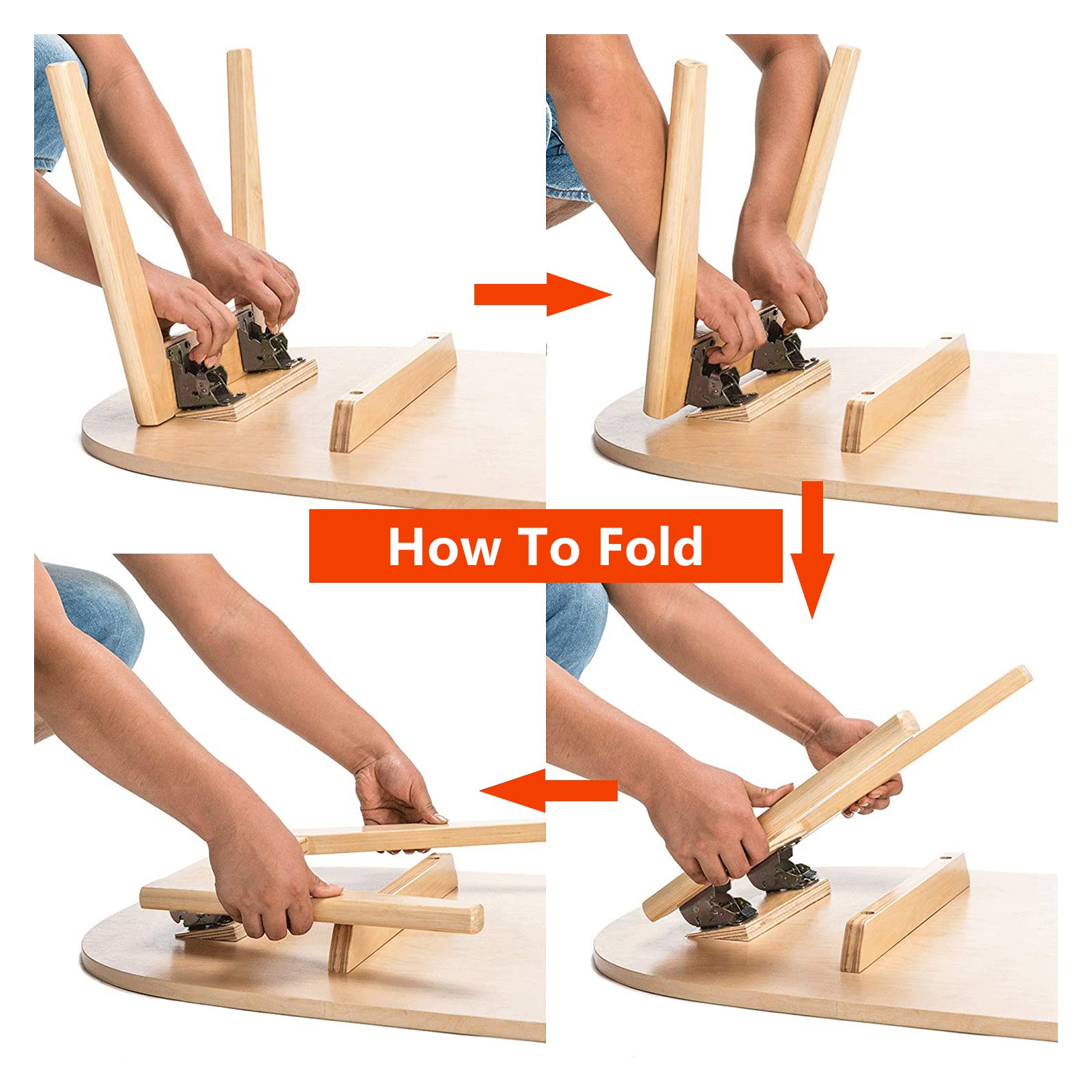 How To Fold