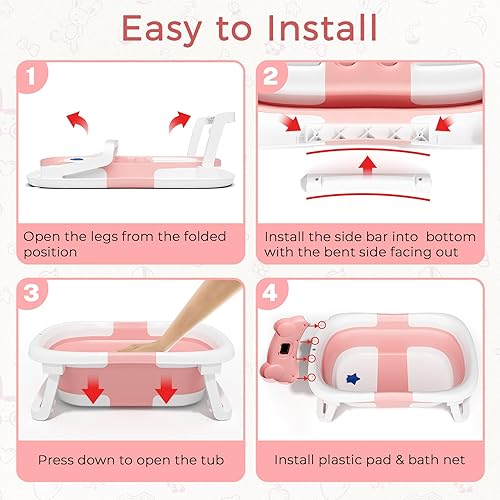 Easy to Install

1

Open the legs from the folded position

2

Install the side bar into  bottom with the bent side facing out

3

Press down to open the tub

4

Install plastic pad & bath net