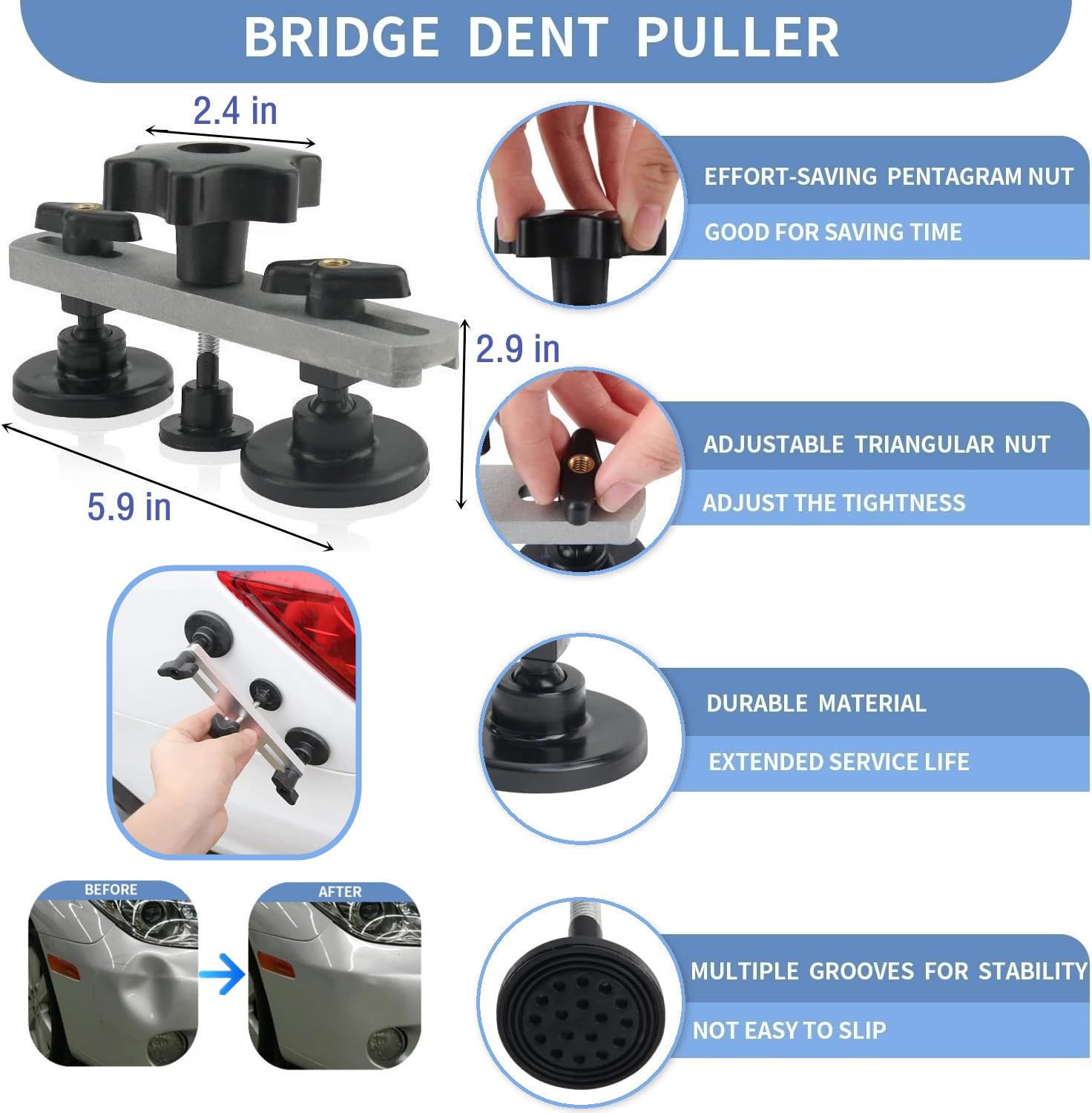 BRIDGE DENT PULLER

2.4 in

2.9 in

5.9 in

EFFORT-SAVING PENTAGRAM NUT

GOOD FOR SAVING TIME

ADJUSTABLE TRIANGULAR NUT

ADJUST THE TIGHTNESS

DURABLE MATERIAL

EXTENDED SERVICE LIFE

BEFORE

AFTER

MULTIPLE GROOVES FOR STABILITY

NOT EASY TO SLIP