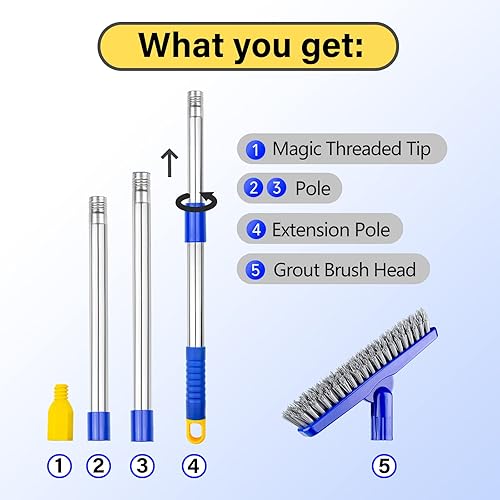 What you get:

1 Magic Threaded Tip

2 3 Pole

4 Extension Pole

5 Grout Brush Head

1 2 3 4 5