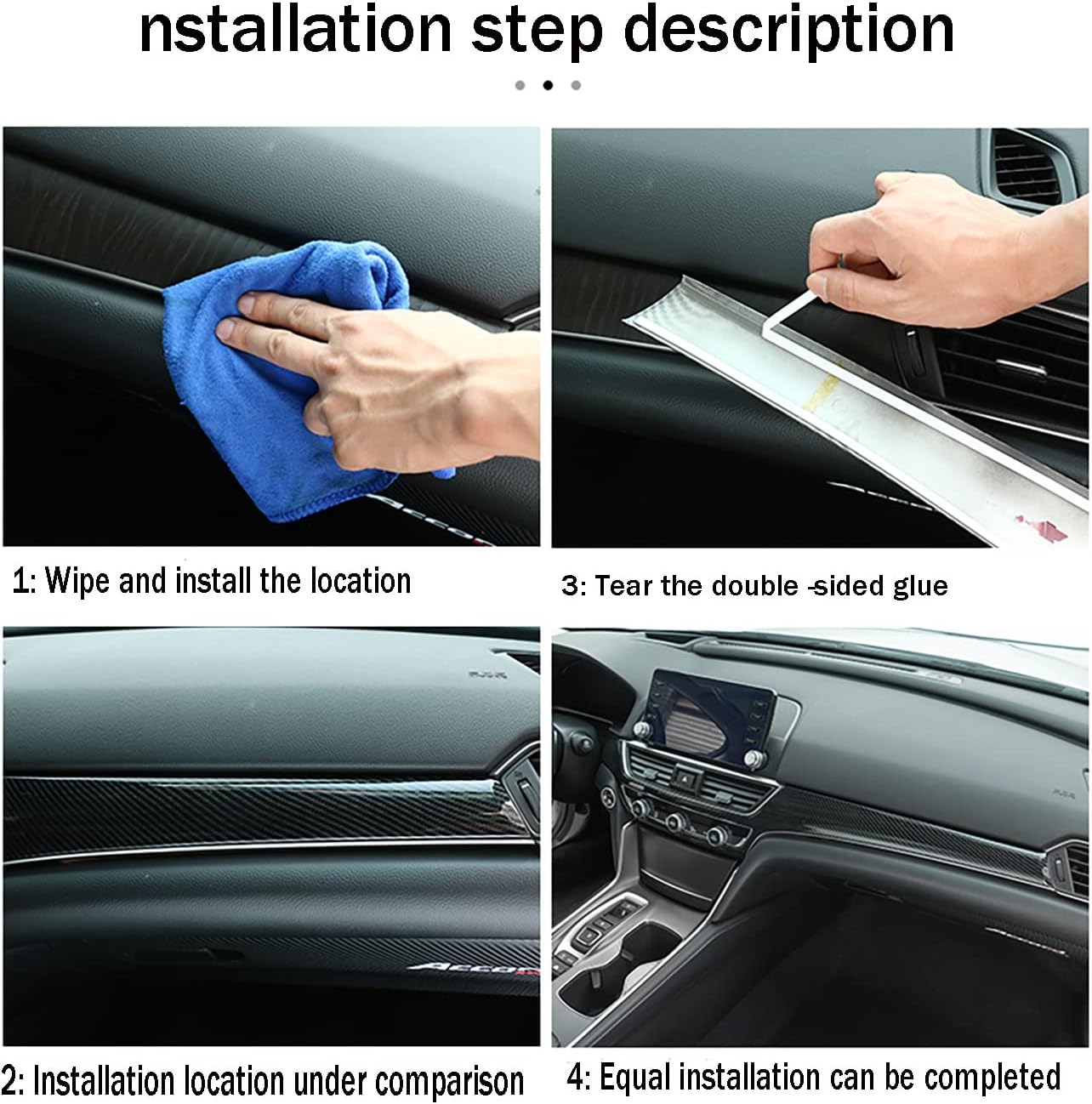 nstallation step description

1: Wipe and install the location

3: Tear the double -sided glue

2: Installation location under comparison

4: Equal installation can be completed