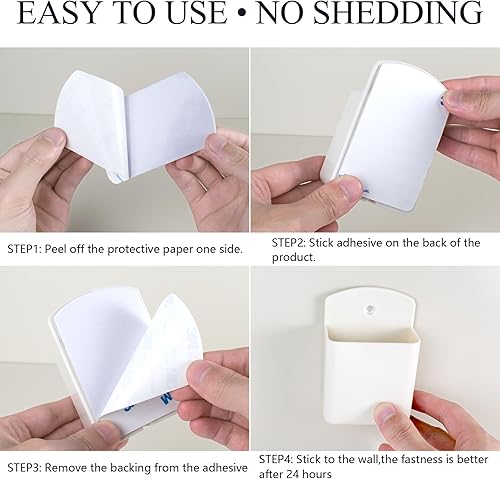 EASY TO USE • NO SHEDDING

STEP1: Peel off the protective paper one side.

STEP2: Stick adhesive on the back of the product.

STEP3: Remove the backing from the adhesive

STEP4: Stick to the wall,the fastness is better after 24 hours