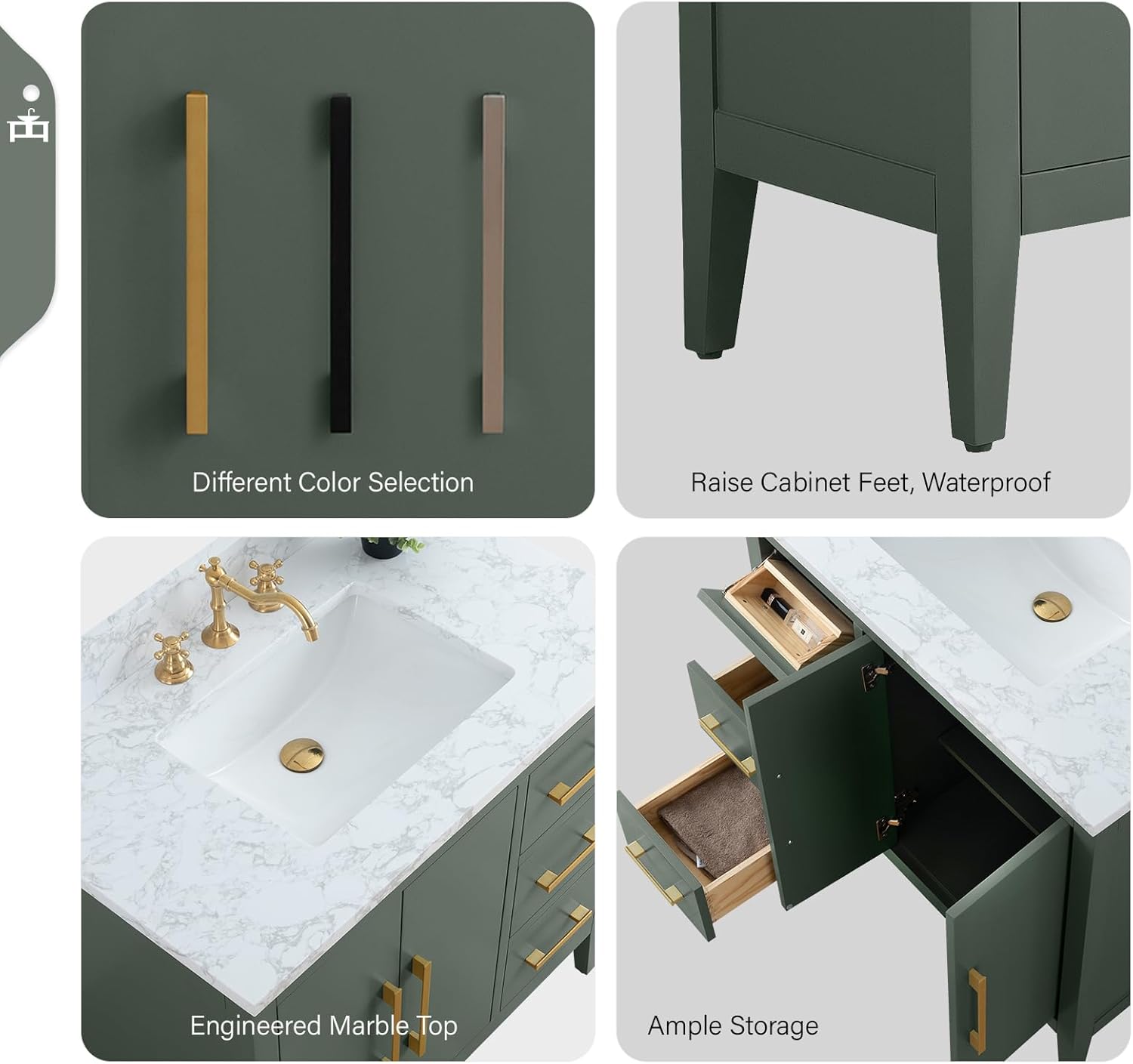 Different Color Selection

Raise Cabinet Feet, Waterproof

Engineered Marble Top

Ample Storage