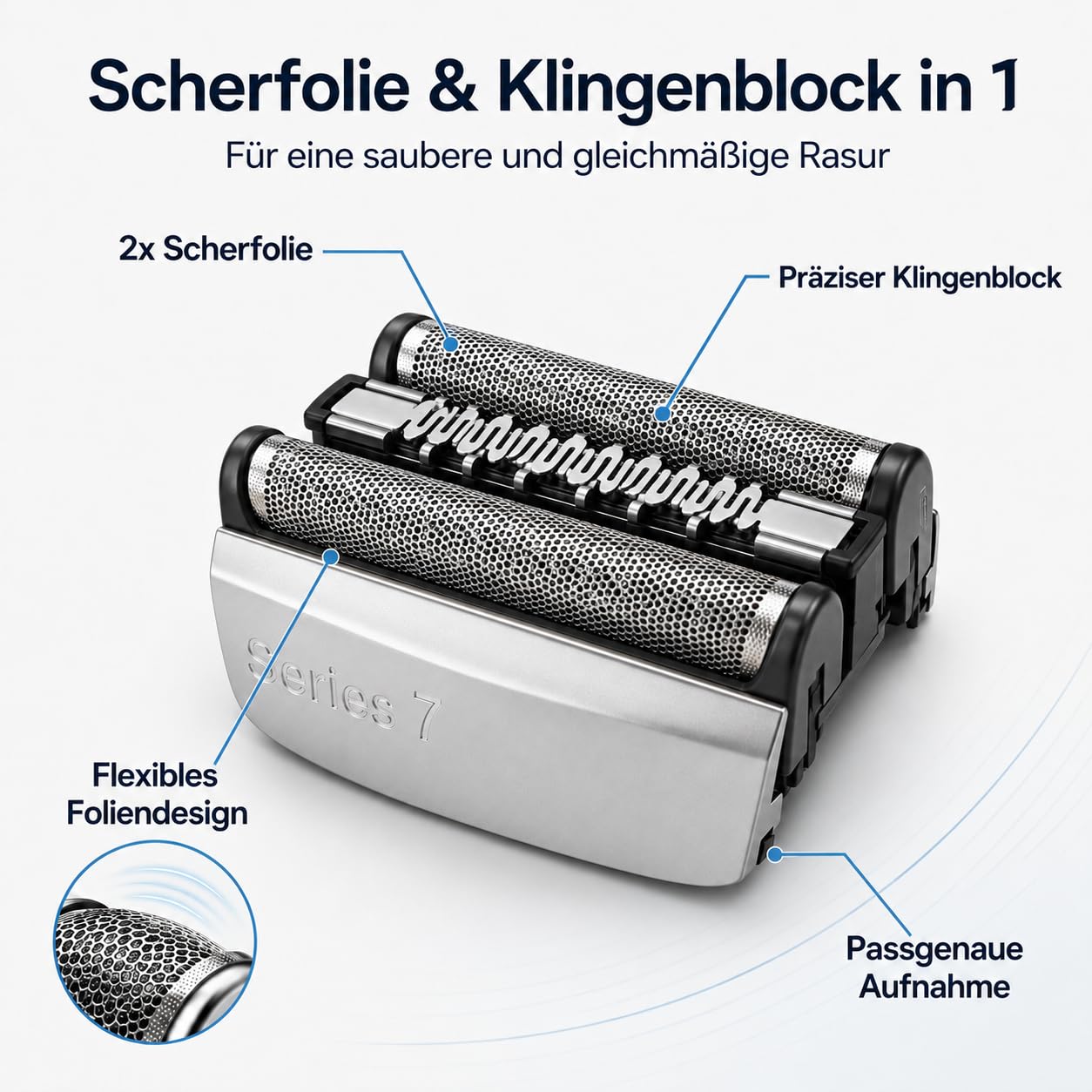 Scherfolie & Klingenblock in 1

Für eine saubere und gleichmäßige Rasur

2x Scherfolie

Präziser Klingenblock

Series 7

Flexibles Foliendesign

Passgenaue Aufnahme