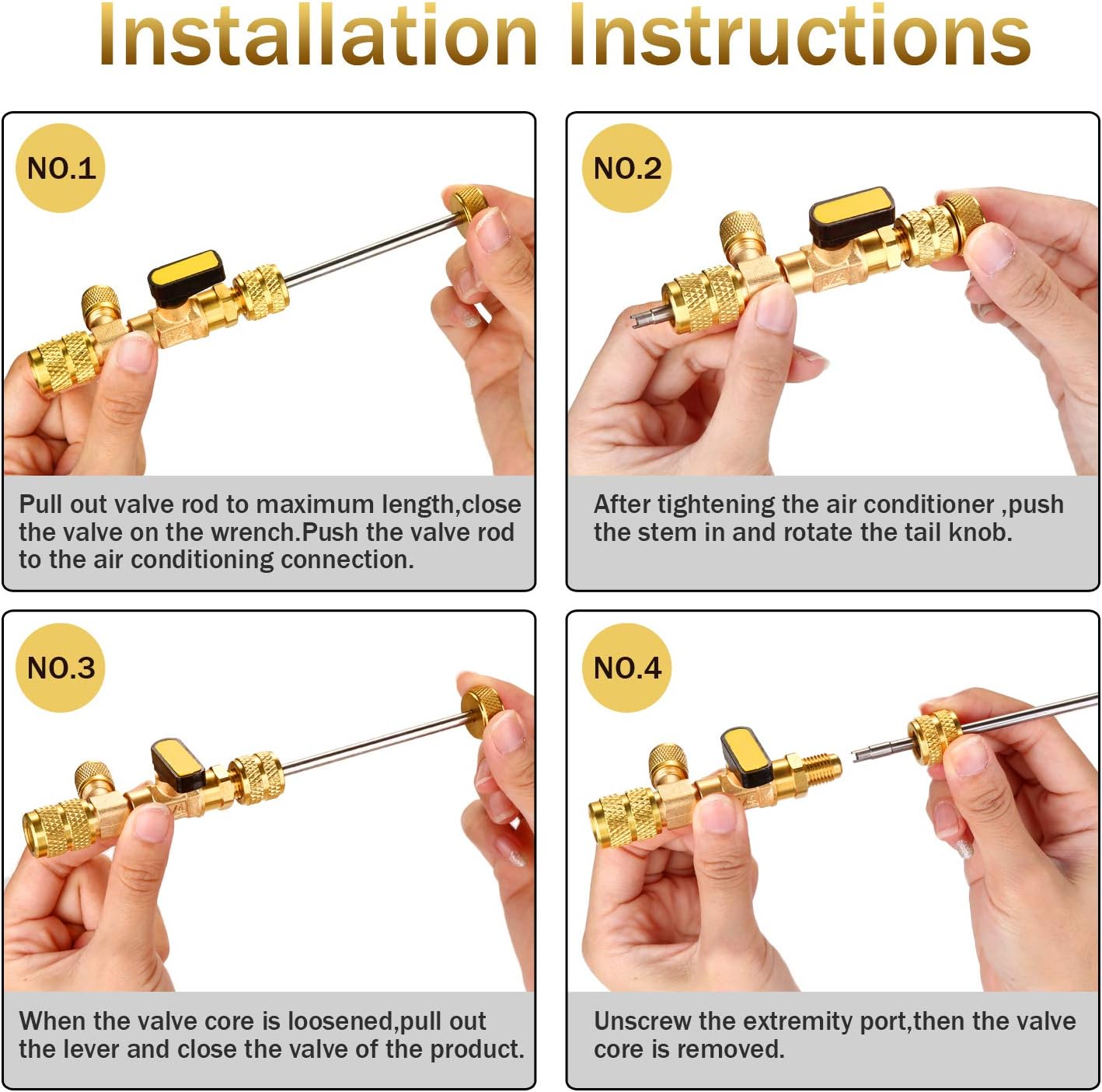 Installation Instructions

NO.1

Pull out valve rod to maximum length,close the valve on the wrench.Push the valve rod to the air conditioning connection.

NO.2

After tightening the air conditioner ,push the stem in and rotate the tail knob.

NO.3

When the valve core is loosened,pull out the lever and close the valve of the product.

NO.4

Unscrew the extremity port,then the valve core is removed.