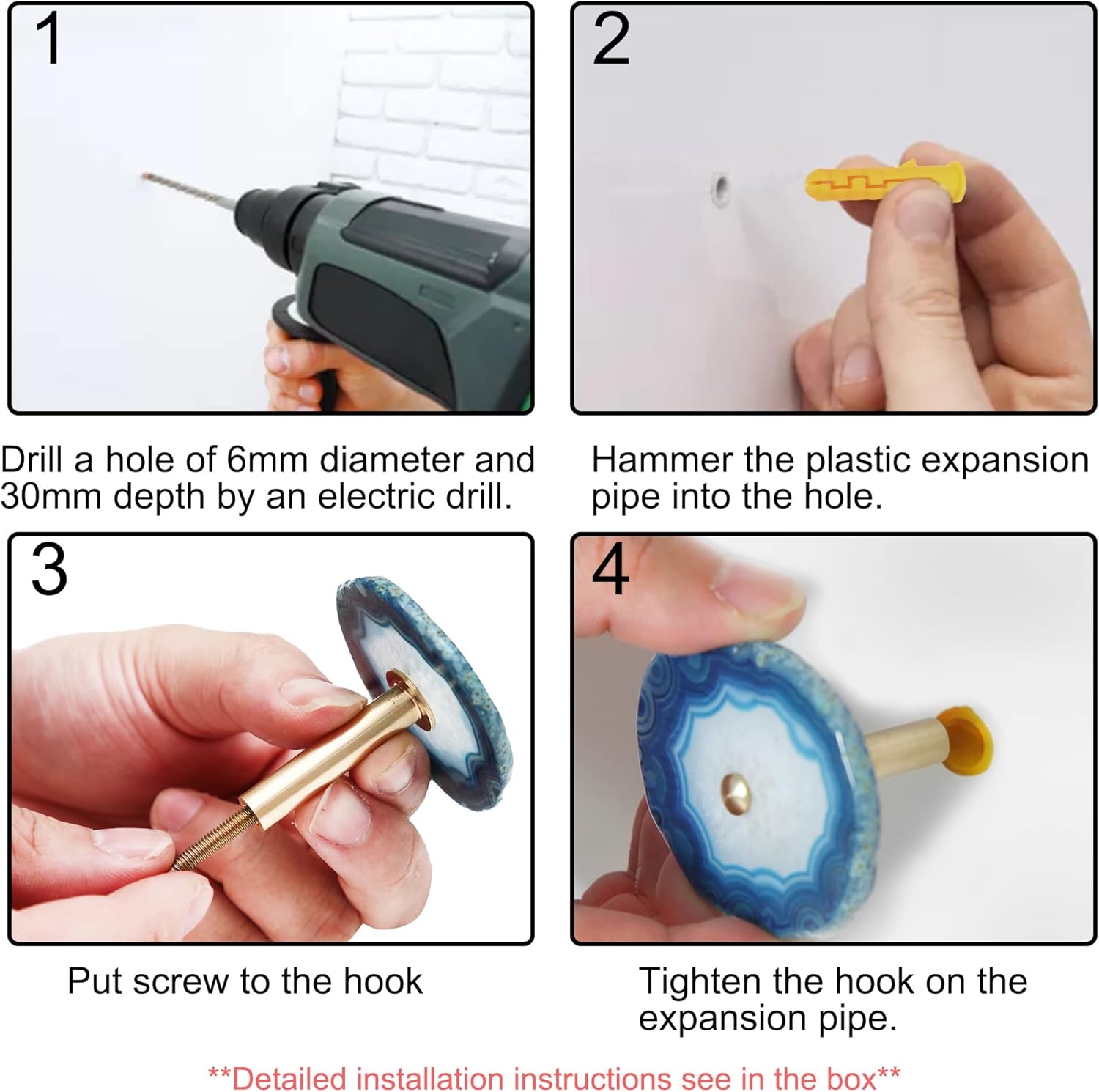 1

Drill a hole of 6mm diameter and 30mm depth by an electric drill.

2

Hammer the plastic expansion pipe into the hole.

3

Put screw to the hook

4

Tighten the hook on the expansion pipe.

**Detailed installation instructions see in the box**