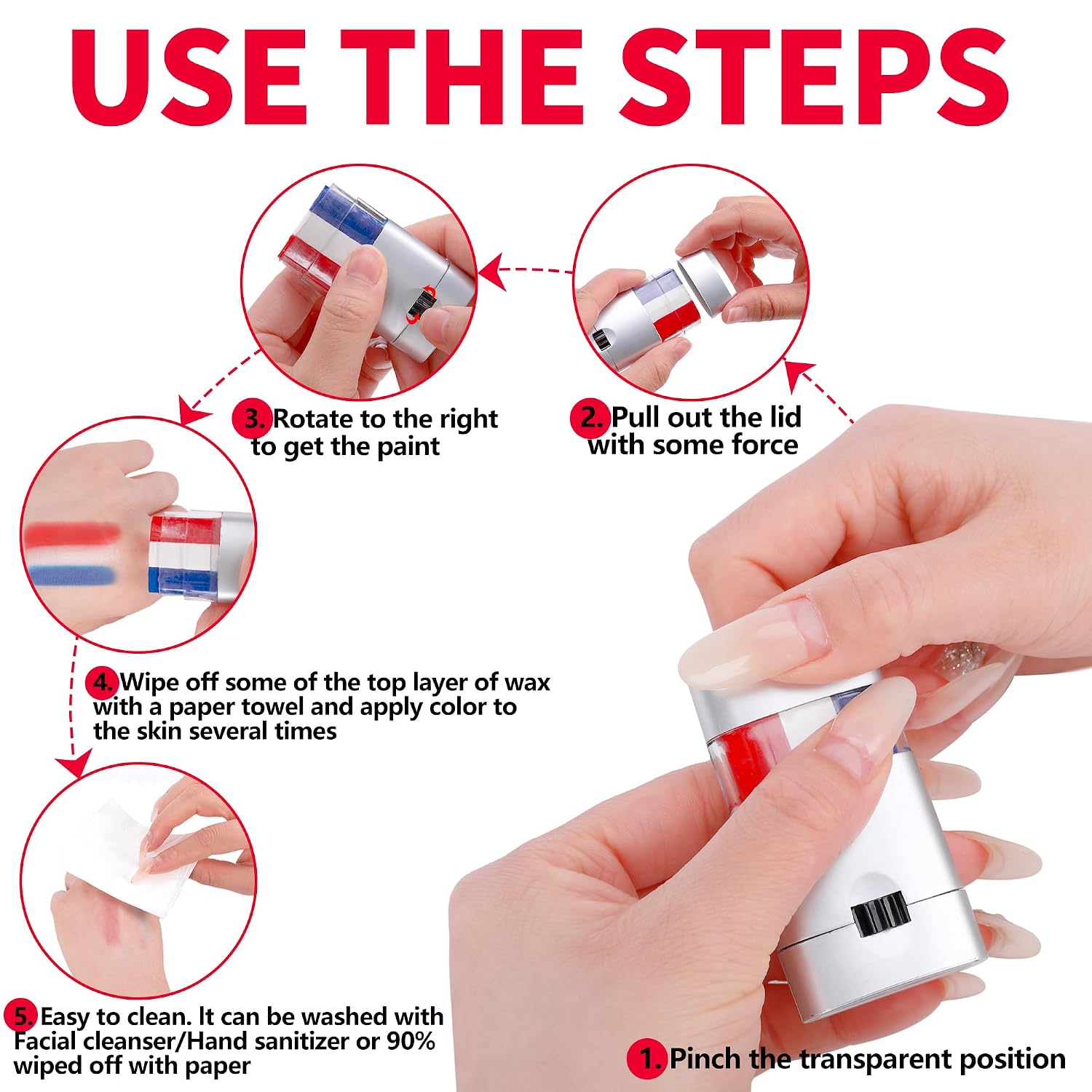 USE THE STEPS

3. Rotate to the right to get the paint

2. Pull out the lid with some force

4. Wipe off some of the top layer of wax with a paper towel and apply color to the skin several times

5. Easy to clean. It can be washed with Facial cleanser/Hand sanitizer or 90% wiped off with paper

1. Pinch the transparent position