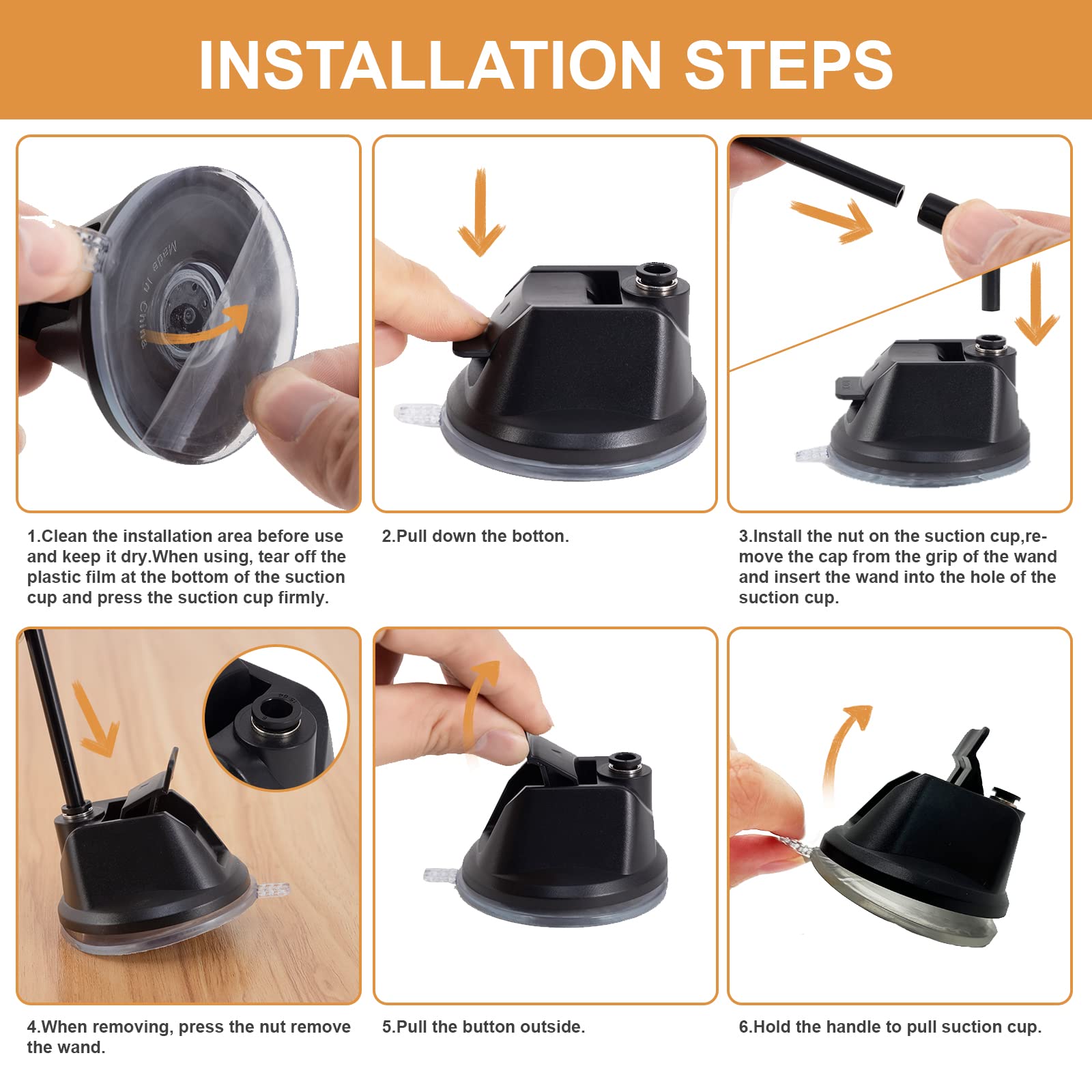 INSTALLATION STEPS

Made in China

1.Clean the installation area before use and keep it dry.When using, tear off the plastic film at the bottom of the suction cup and press the suction cup firmly.

2.Pull down the botton.

3.Install the nut on the suction cup,remove the cap from the grip of the wand and insert the wand into the hole of the suction cup.

4.When removing, press the nut remove the wand.

5.Pull the button outside.

6.Hold the handle to pull suction cup.