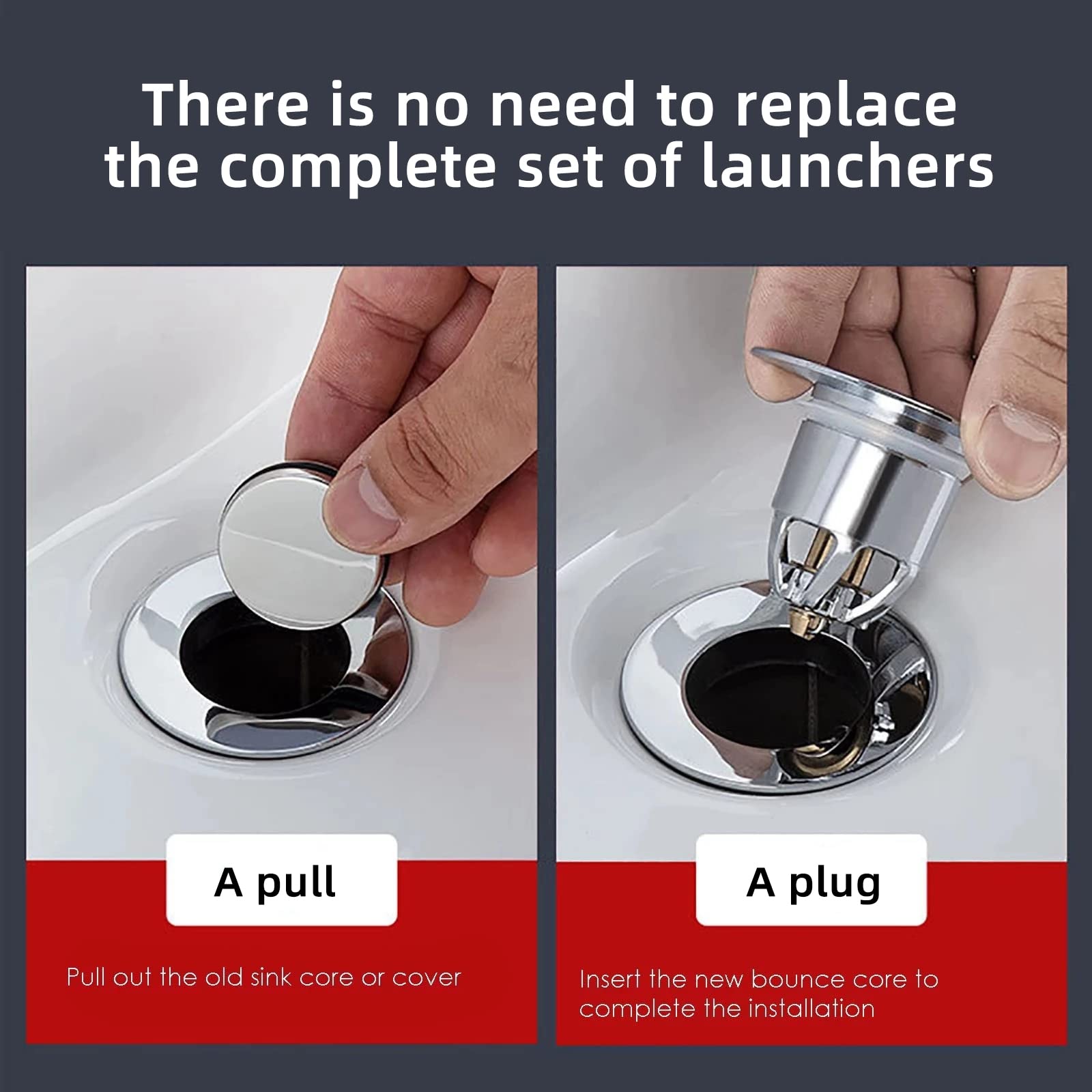 There is no need to replace the complete set of launchers

A pull

Pull out the old sink core or cover

A plug

Insert the new bounce core to complete the installation