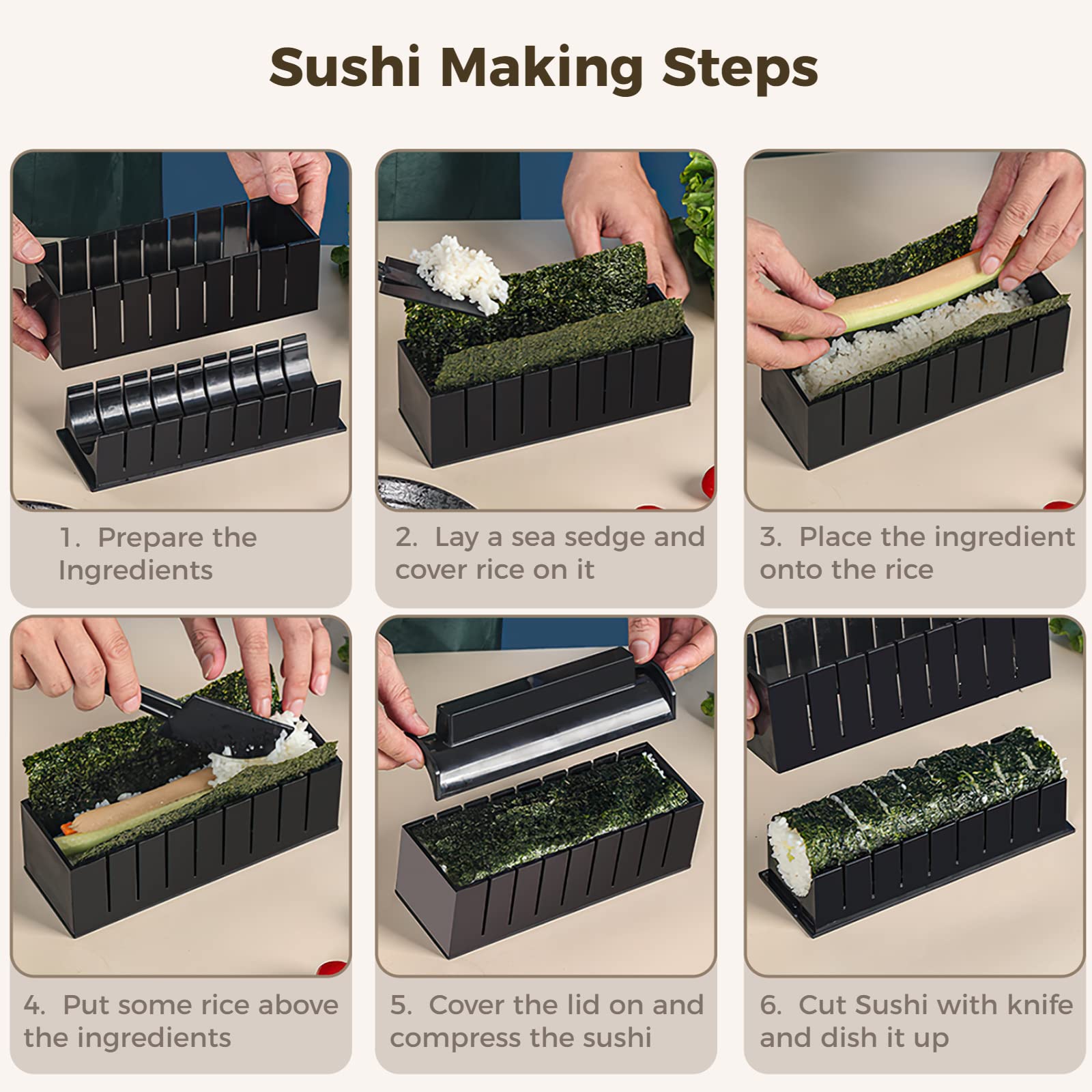 Sushi Making Steps

1. Prepare the Ingredients

2. Lay a sea sedge and cover rice on it

3. Place the ingredient onto the rice

4. Put some rice above the ingredients

5. Cover the lid on and compress the sushi

6. Cut Sushi with knife and dish it up