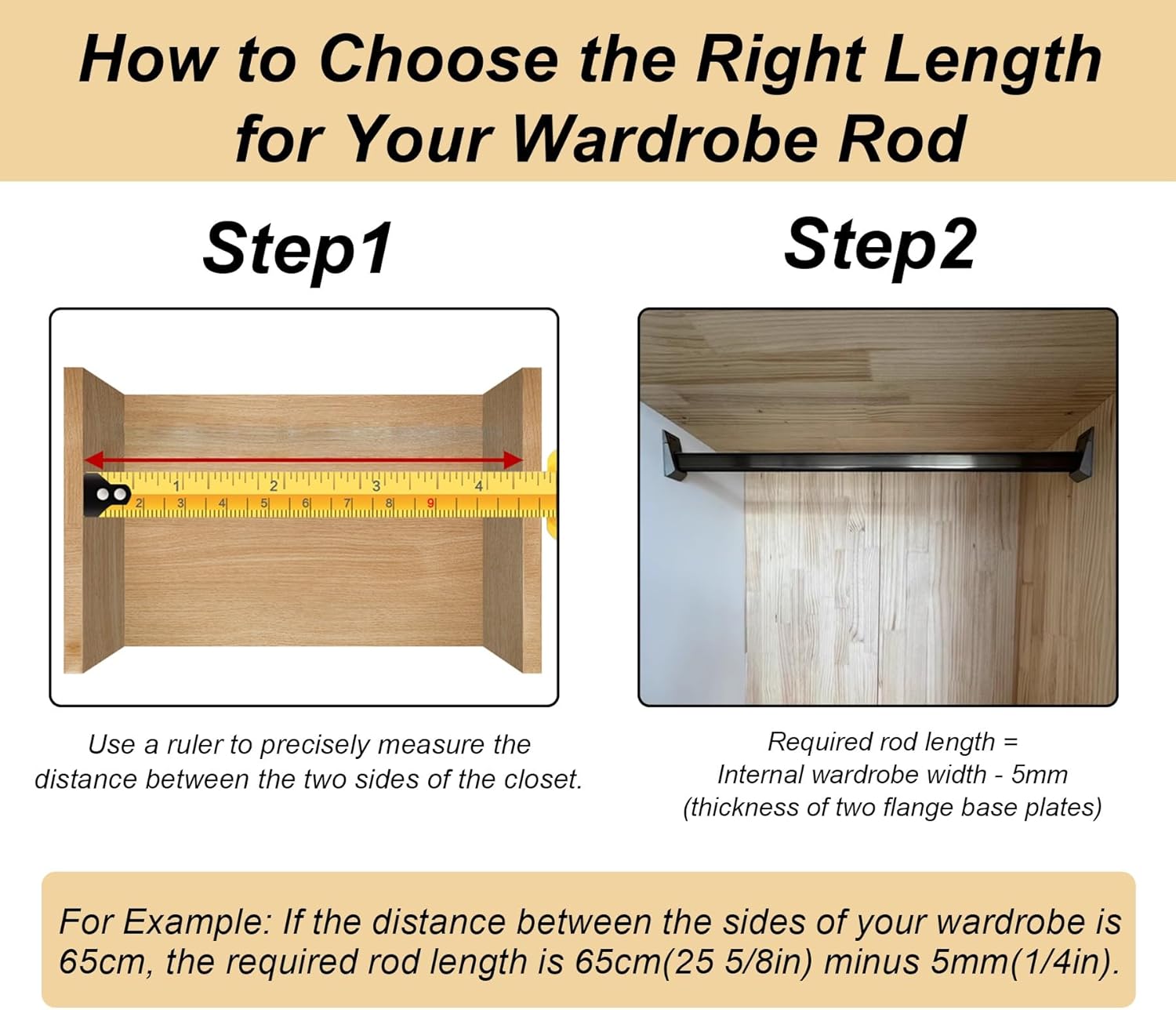 How to Choose the Right Length for Your Wardrobe Rod

Step1

1 2 3 4
2 3 4 5 6 7 8 9

Use a ruler to precisely measure the distance between the two sides of the closet.

Step2

Required rod length = Internal wardrobe width - 5mm (thickness of two flange base plates)

For Example: If the distance between the sides of your wardrobe is 65cm, the required rod length is 65cm(25 5/8in) minus 5mm(1/4in).