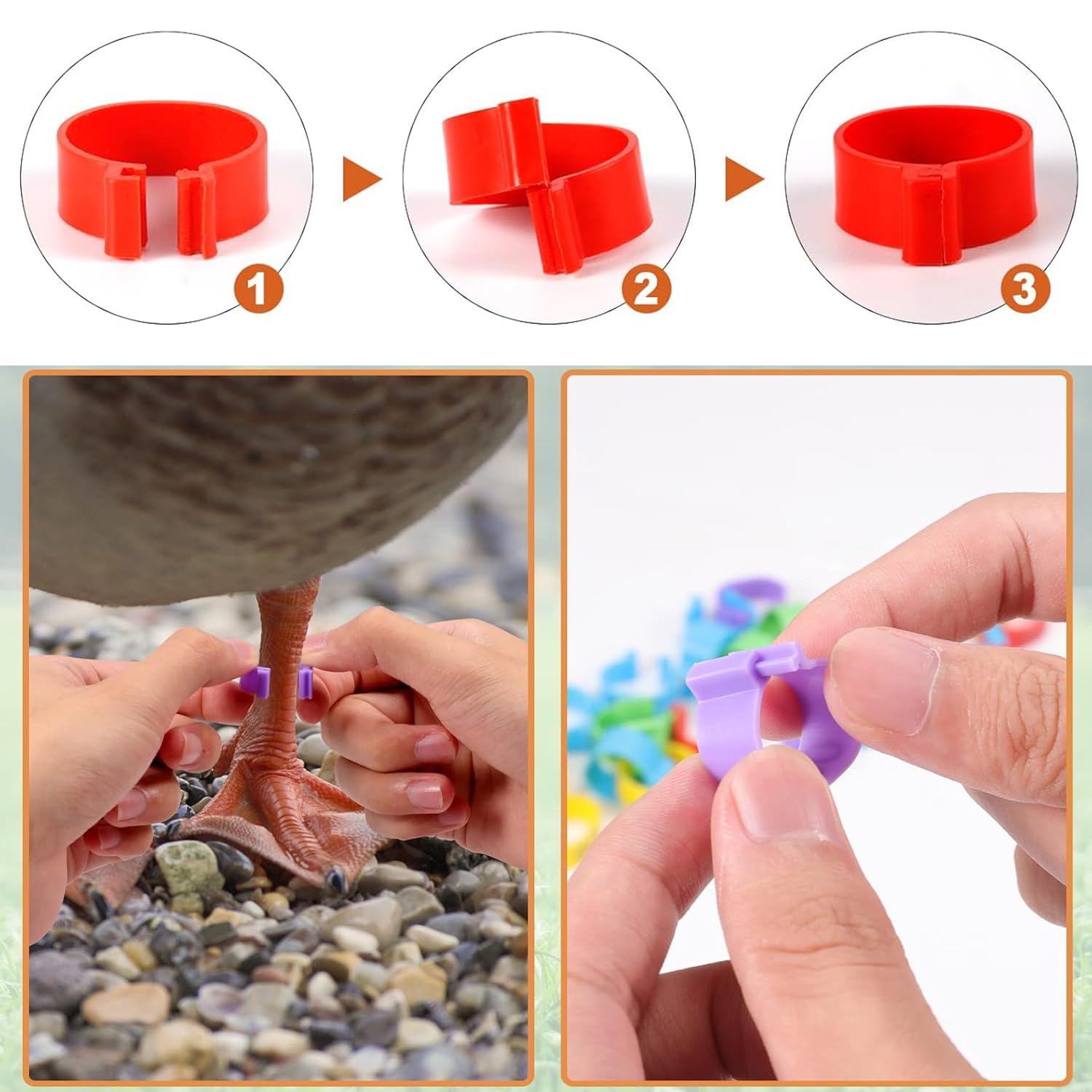 1
2
3