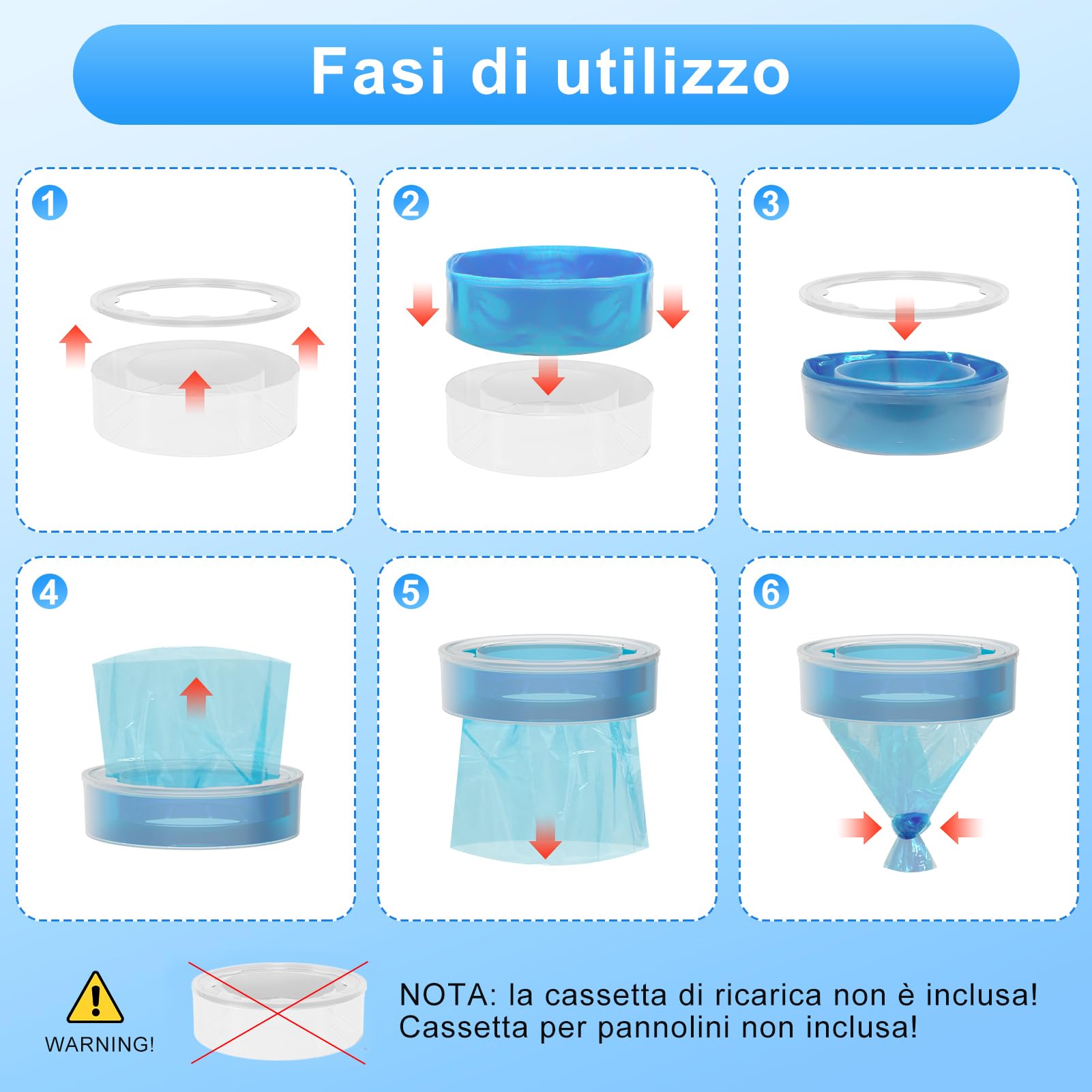 Fasi di utilizzo

1

2

3

4

5

6

WARNING!

NOTA: la cassetta di ricarica non è inclusa!
Cassetta per pannolini non inclusa!