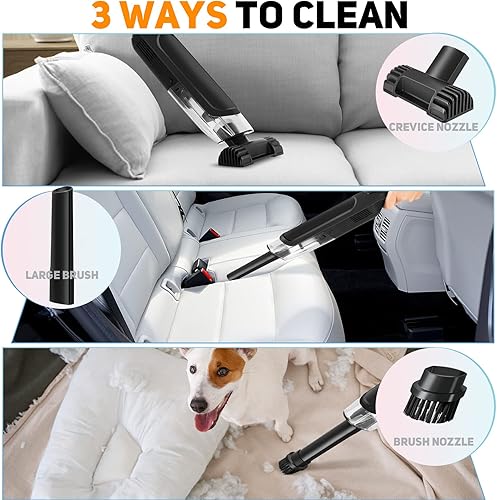 3 WAYS TO CLEAN

CREVICE NOZZLE

LARGE BRUSH

BRUSH NOZZLE