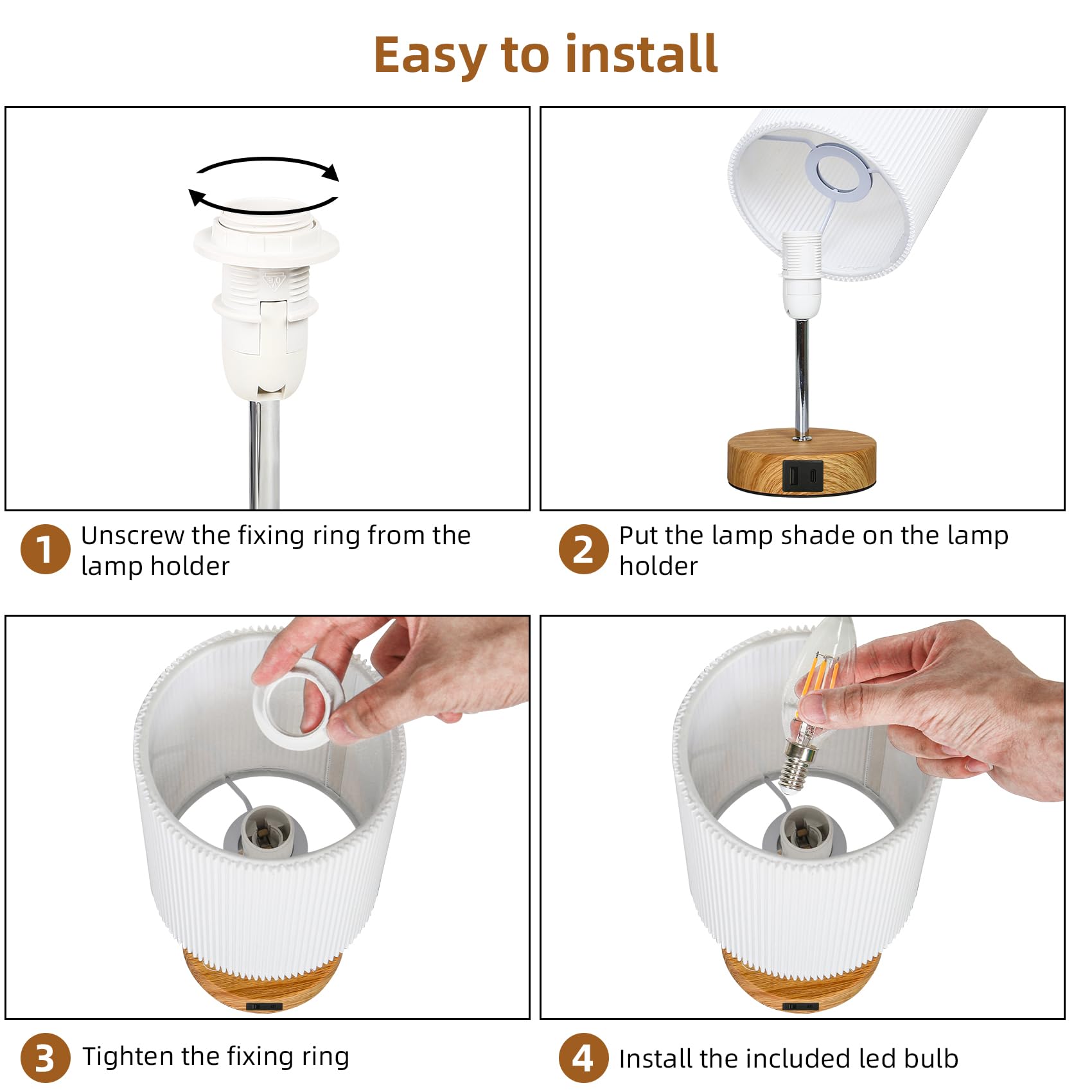 Easy to install

1 Unscrew the fixing ring from the lamp holder

2 Put the lamp shade on the lamp holder

3 Tighten the fixing ring

4 Install the included led bulb