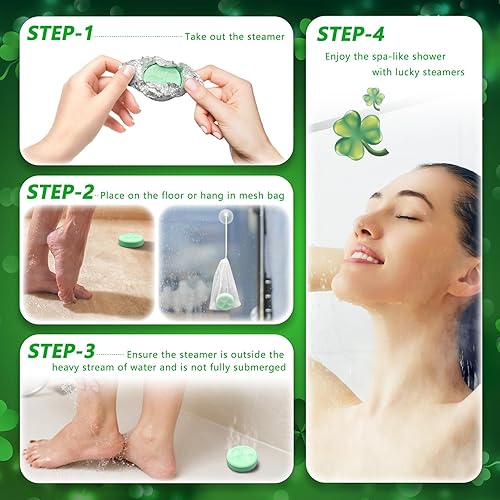 STEP-1 Take out the steamer

STEP-2 Place on the floor or hang in mesh bag

STEP-3 Ensure the steamer is outside the heavy stream of water and is not fully submerged

STEP-4 Enjoy the spa-like shower with lucky steamers