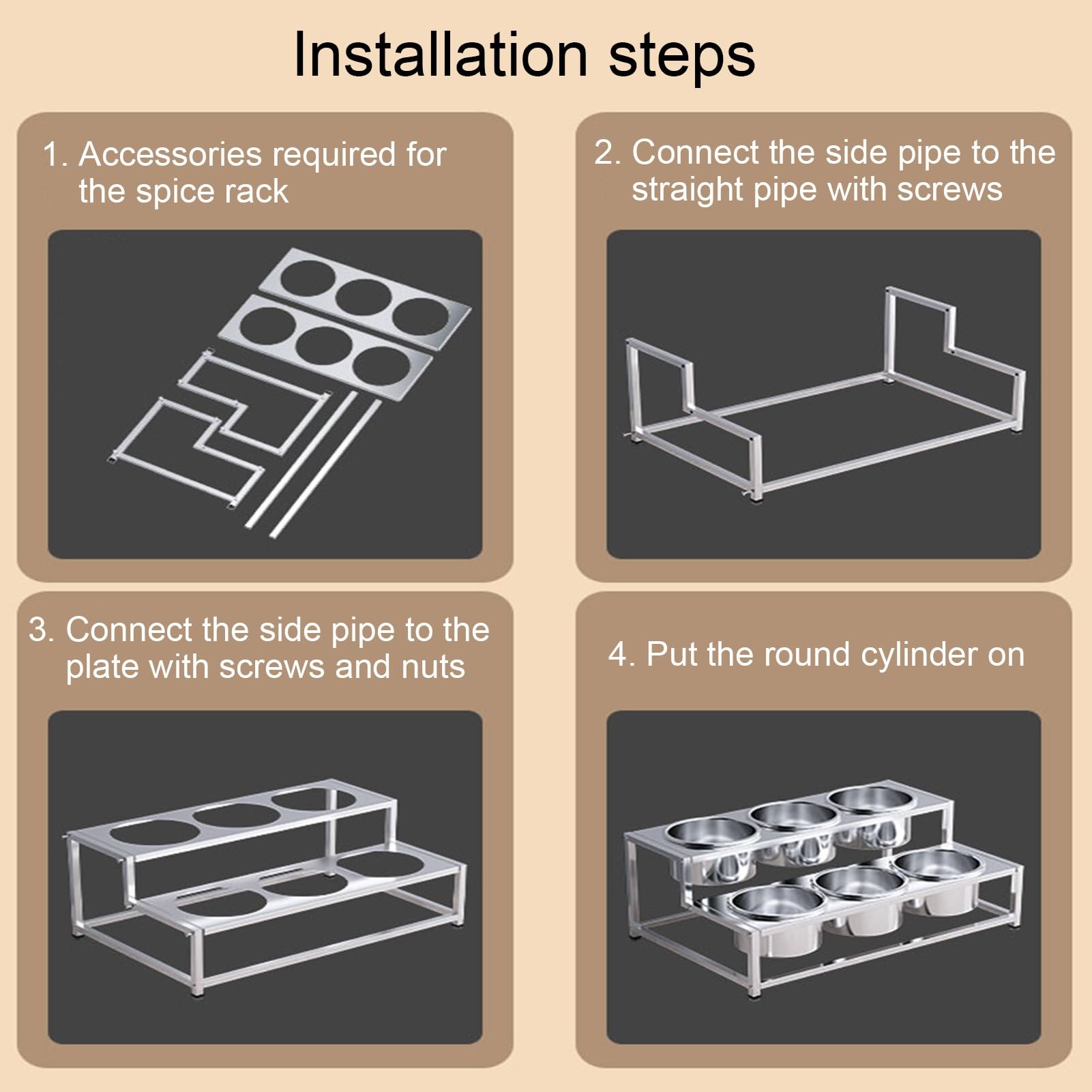 Installation steps

1. Accessories required for the spice rack

2. Connect the side pipe to the straight pipe with screws

3. Connect the side pipe to the plate with screws and nuts

4. Put the round cylinder on