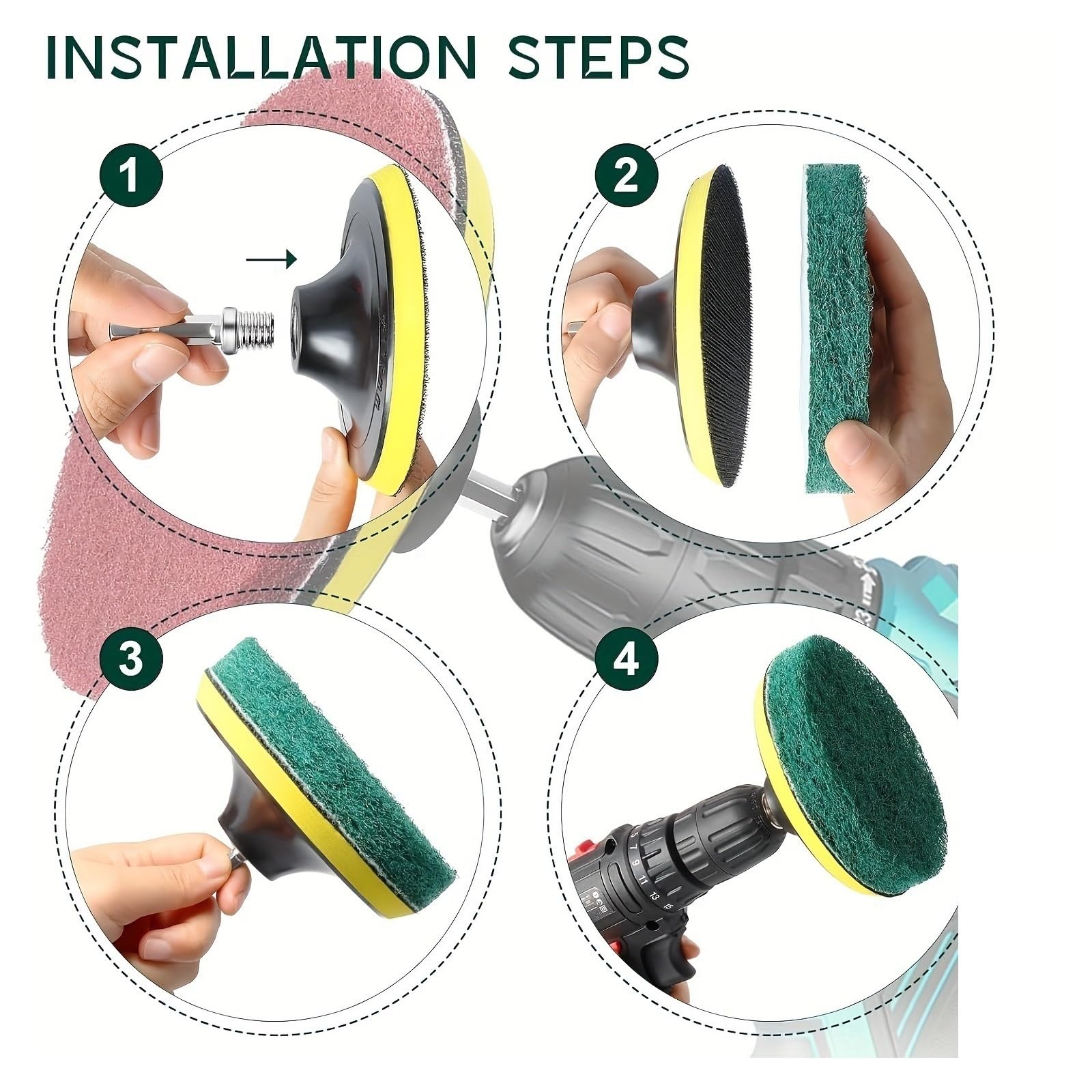 INSTALLATION STEPS

1

2

3

4

5 7 9 11 13 15