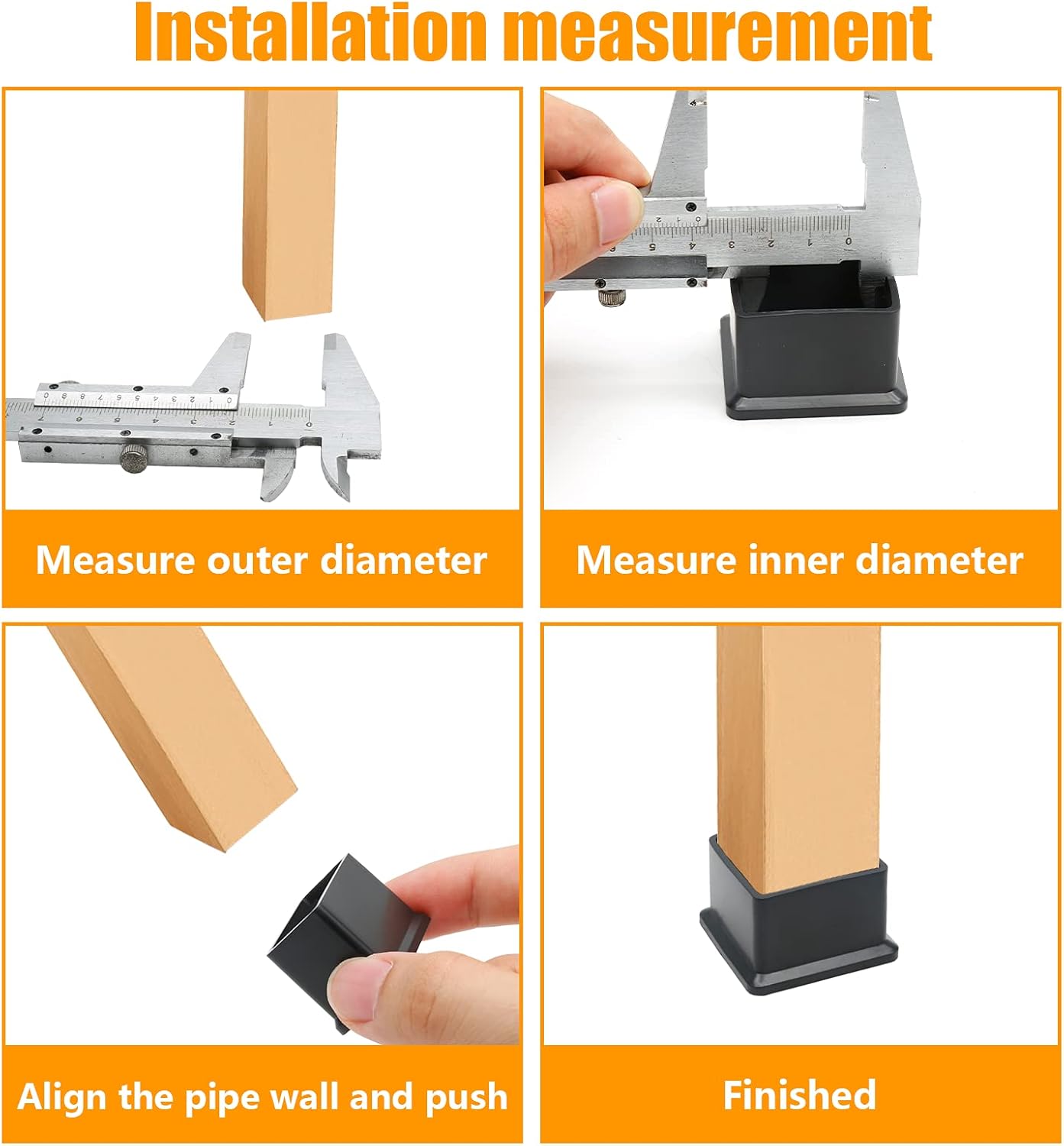 Installation measurement

Measure outer diameter

Measure inner diameter

Align the pipe wall and push

Finished