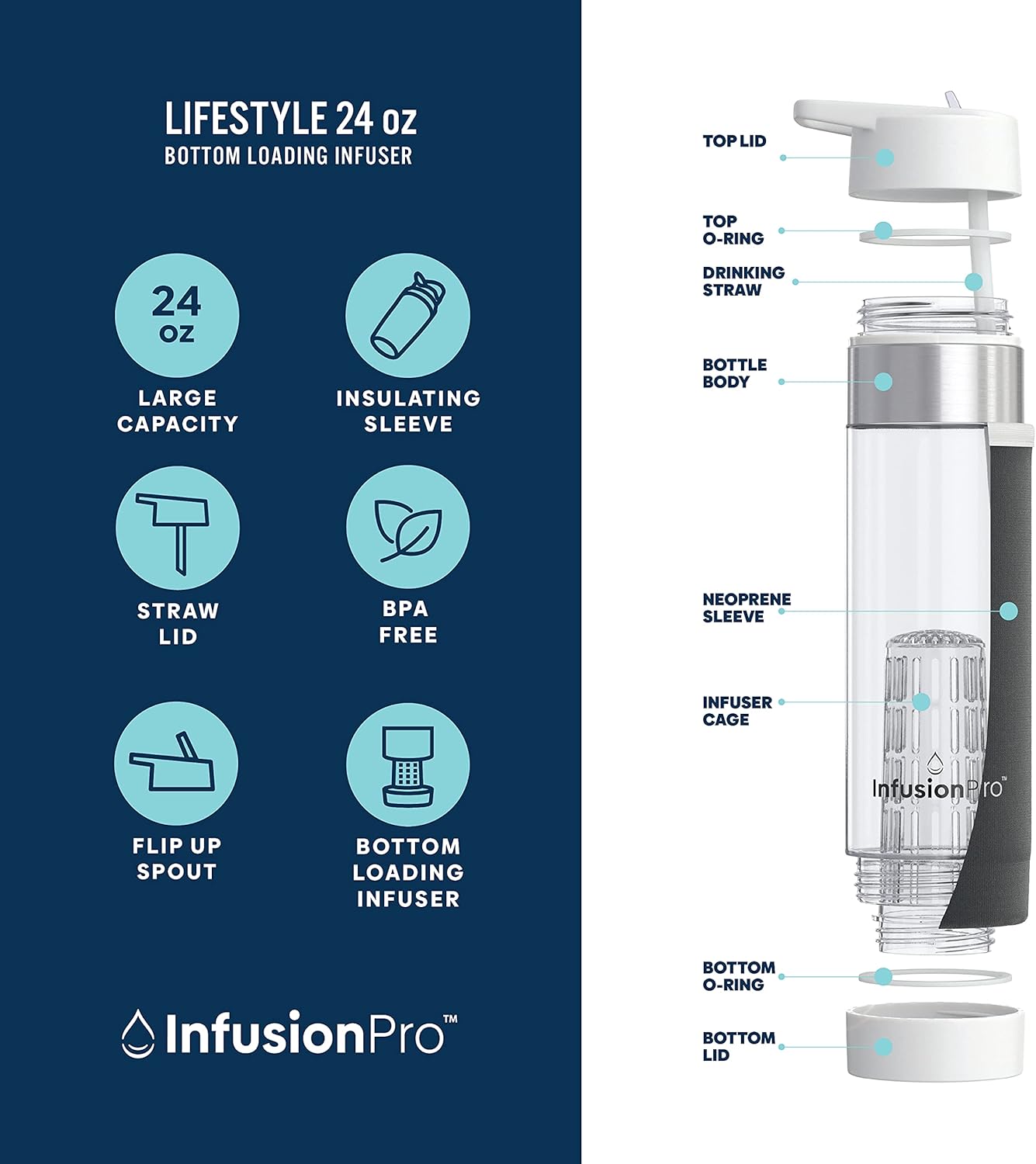 LIFESTYLE 24 oz
BOTTOM LOADING INFUSER

24 oz

LARGE CAPACITY

INSULATING SLEEVE

STRAW LID

BPA FREE

FLIP UP SPOUT

BOTTOM LOADING INFUSER

InfusionPro™

TOP LID

TOP O-RING

DRINKING STRAW

BOTTLE BODY

NEOPRENE SLEEVE

INFUSER CAGE

InfusionPro™

BOTTOM O-RING

BOTTOM LID