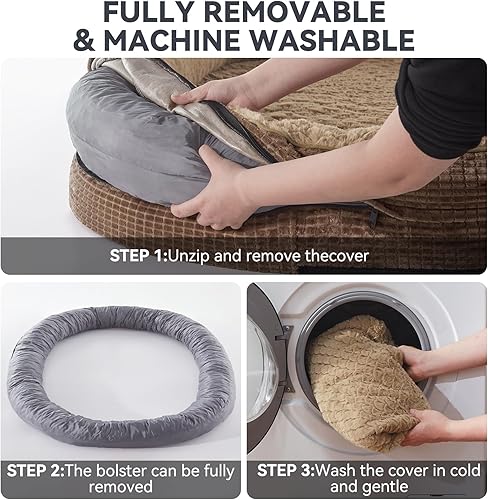 FULLY REMOVABLE & MACHINE WASHABLE

STEP 1:Unzip and remove thecover

STEP 2:The bolster can be fully removed

STEP 3:Wash the cover in cold and gentle