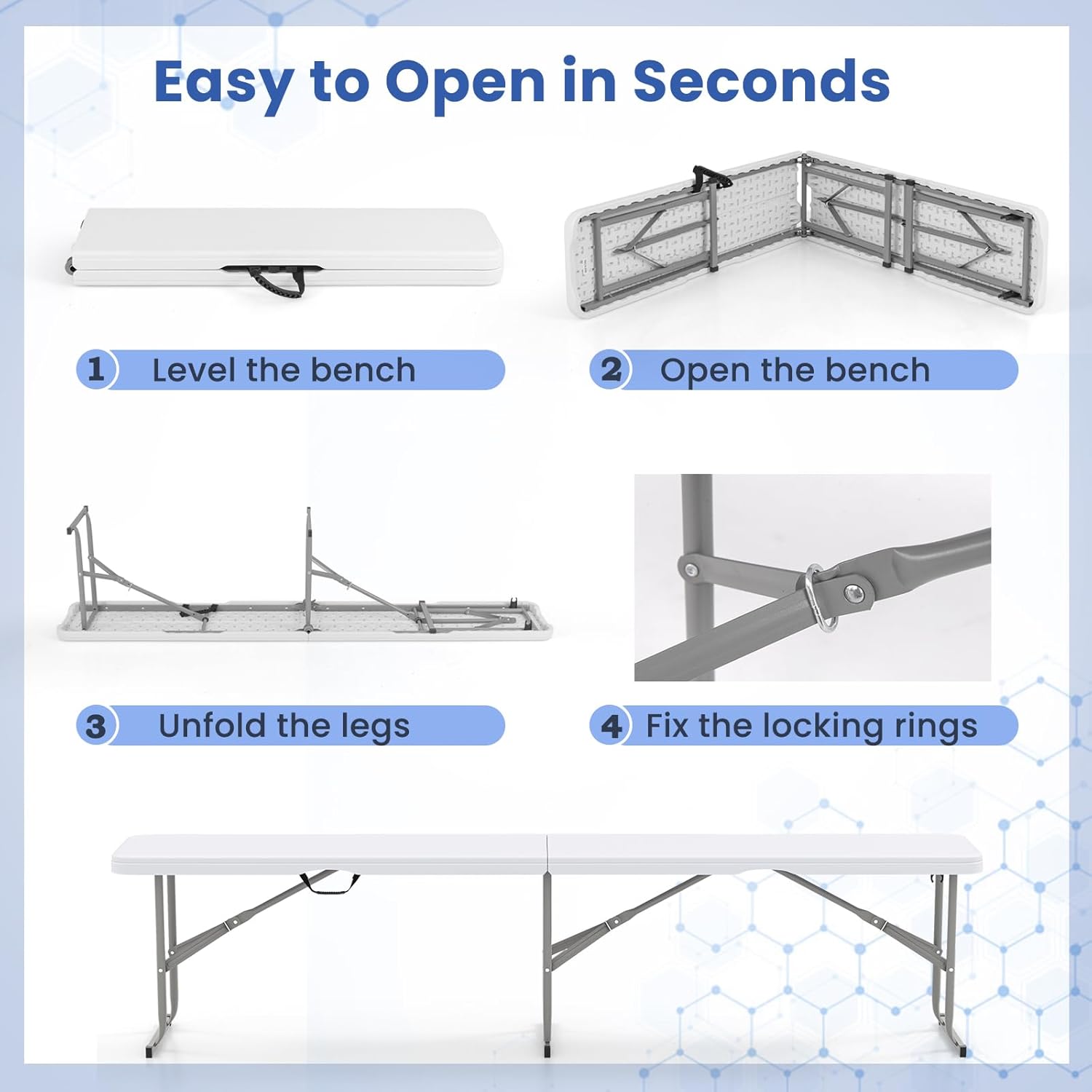 Easy to Open in Seconds

1 Level the bench

2 Open the bench

3 Unfold the legs

4 Fix the locking rings