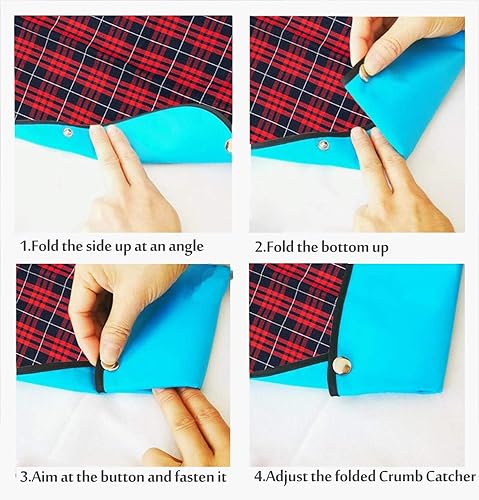 1.Fold the side up at an angle

2.Fold the bottom up

3.Aim at the button and fasten it

4.Adjust the folded Crumb Catcher