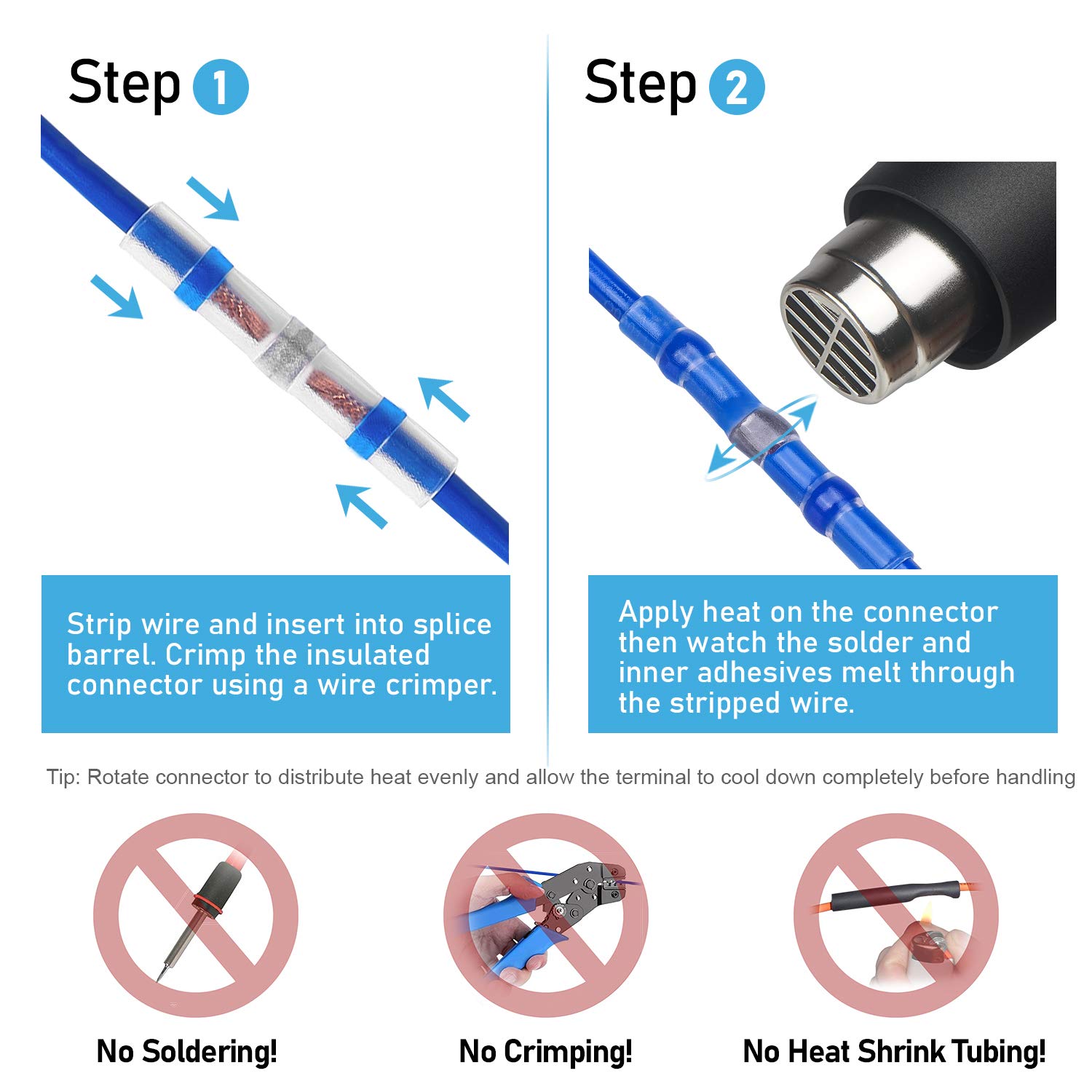 Step 1

Strip wire and insert into splice barrel. Crimp the insulated connector using a wire crimper.

Step 2

Apply heat on the connector then watch the solder and inner adhesives melt through the stripped wire.

Tip: Rotate connector to distribute heat evenly and allow the terminal to cool down completely before handling

No Soldering!

No Crimping!

No Heat Shrink Tubing!