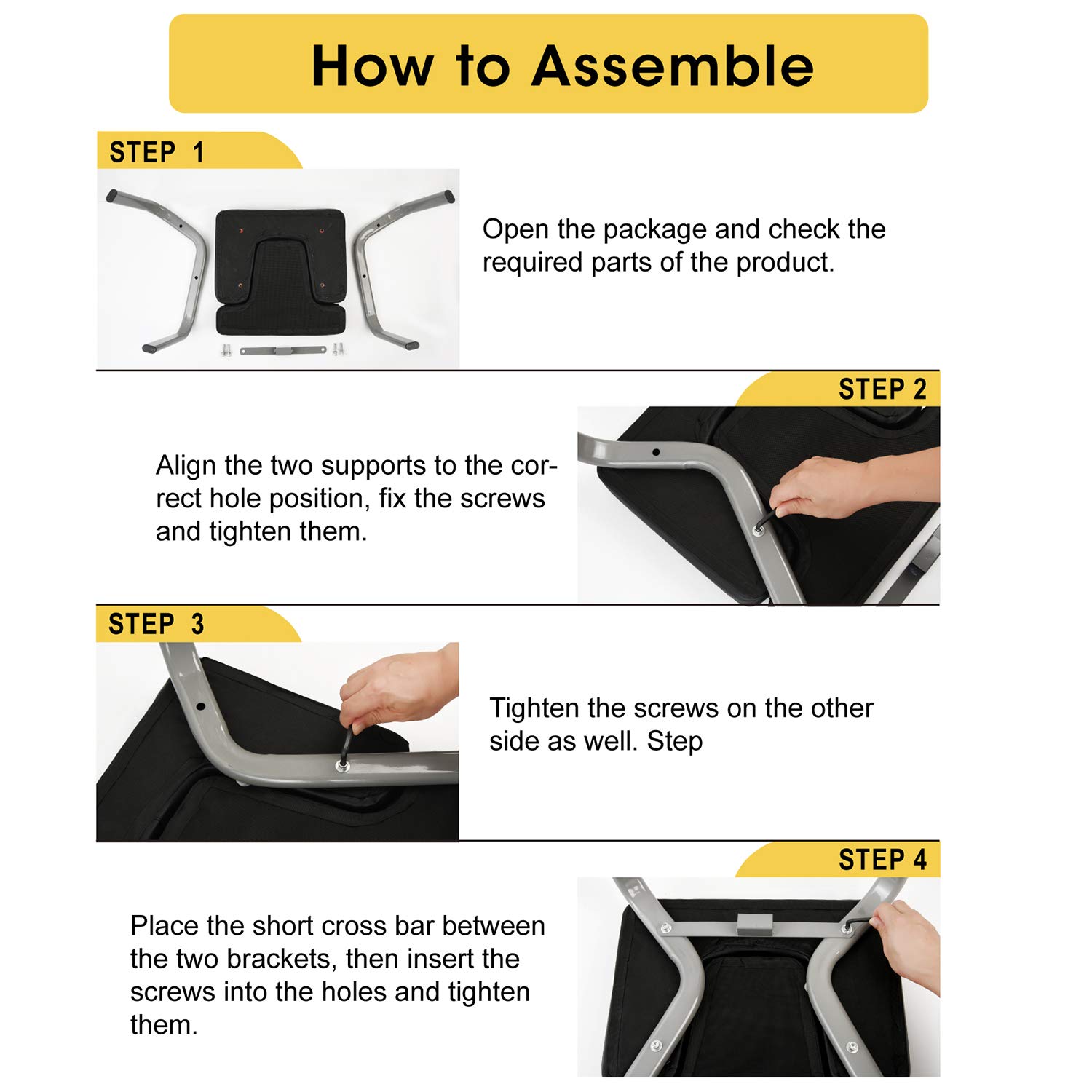 How to Assemble

STEP 1

Open the package and check the required parts of the product.

STEP 2

Align the two supports to the correct hole position, fix the screws and tighten them.

STEP 3

Tighten the screws on the other side as well. Step

STEP 4

Place the short cross bar between the two brackets, then insert the screws into the holes and tighten them.