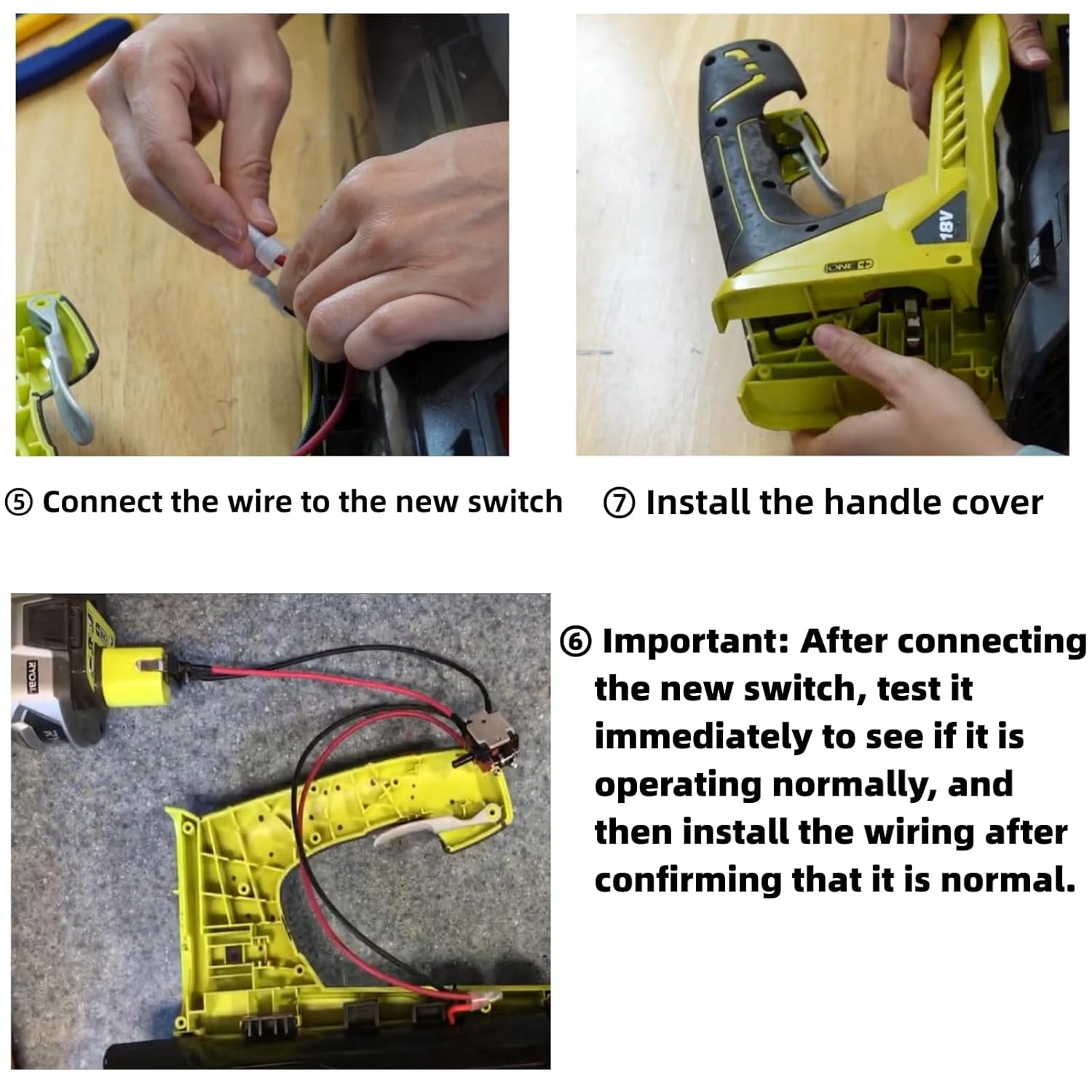 18V

ONE+

⑤ Connect the wire to the new switch

⑦ Install the handle cover

RYOBI

⑥ Important: After connecting the new switch, test it immediately to see if it is operating normally, and then install the wiring after confirming that it is normal.