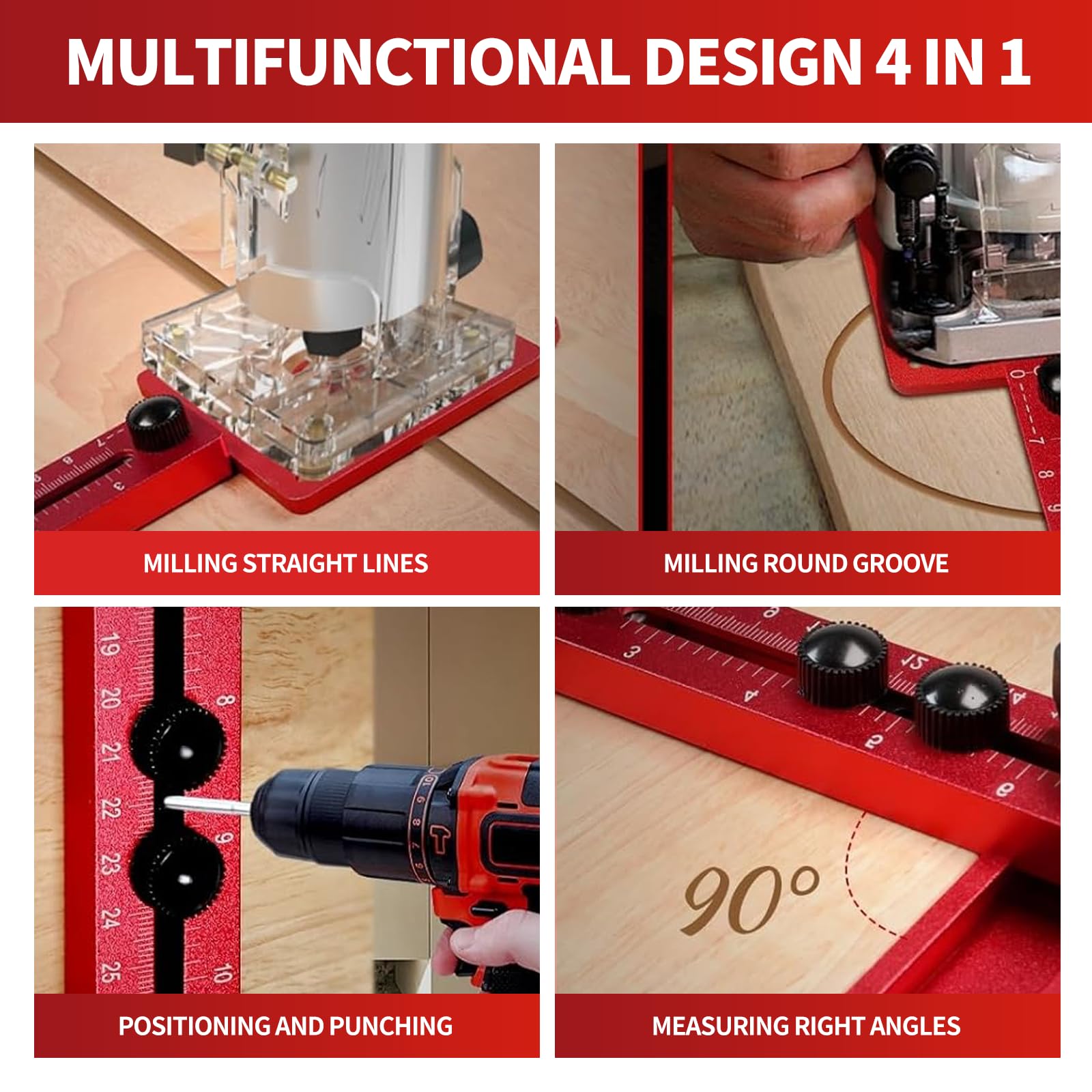 MULTIFUNCTIONAL DESIGN 4 IN 1

MILLING STRAIGHT LINES

MILLING ROUND GROOVE

19 20 21 22 23 24 25
8 9 10

POSITIONING AND PUNCHING

90°

MEASURING RIGHT ANGLES