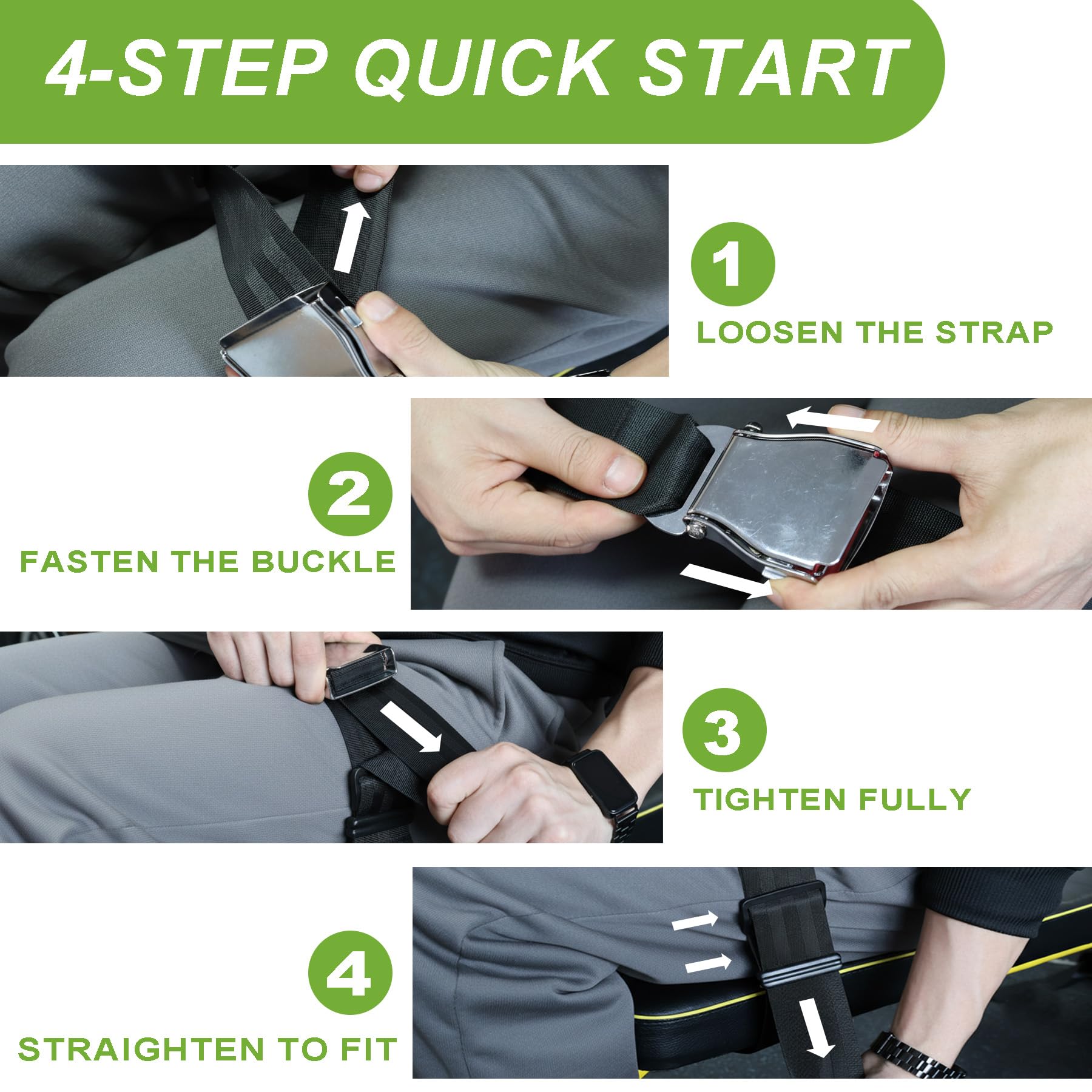 4-STEP QUICK START

1
LOOSEN THE STRAP

2
FASTEN THE BUCKLE

3
TIGHTEN FULLY

4
STRAIGHTEN TO FIT