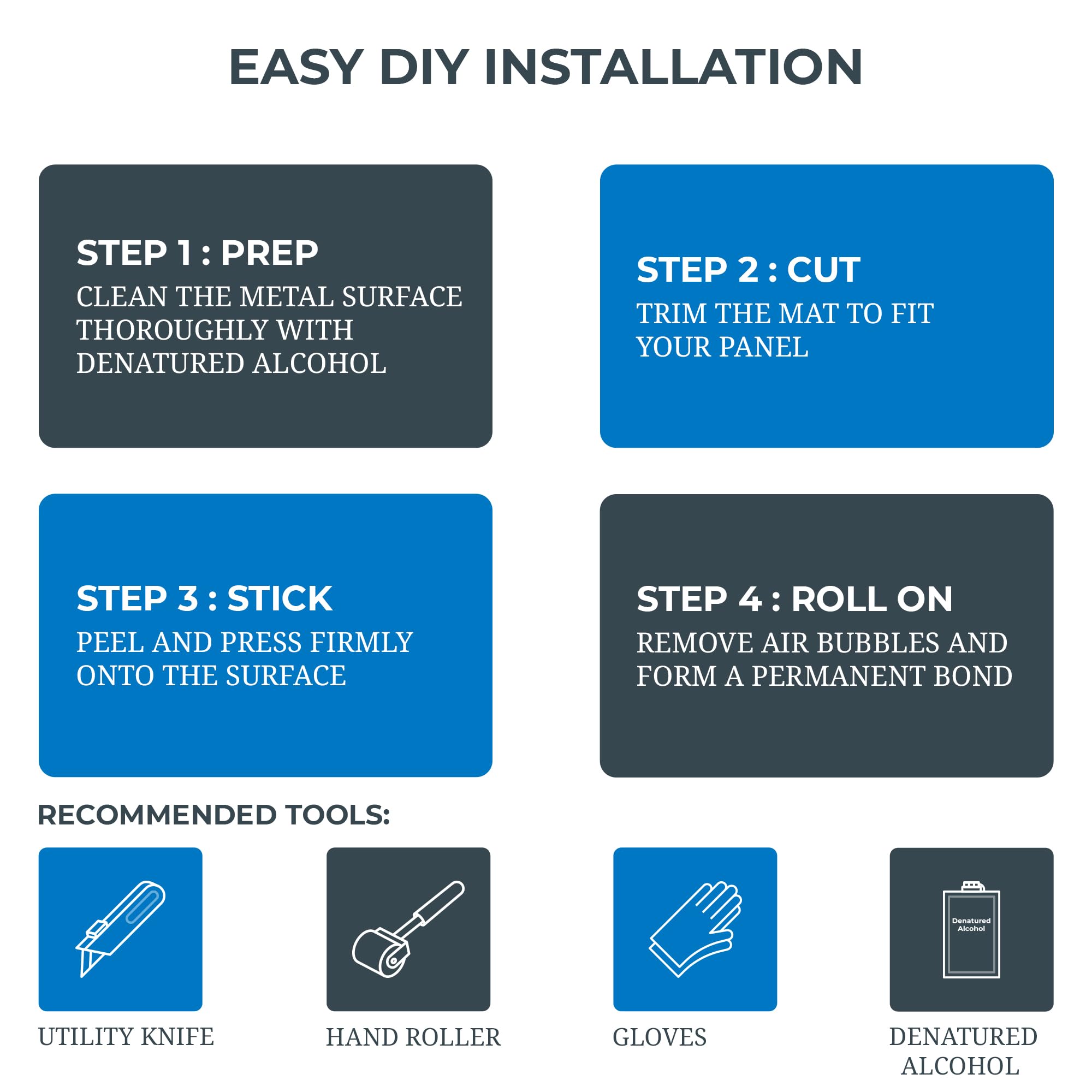 EASY DIY INSTALLATION

STEP 1 : PREP
CLEAN THE METAL SURFACE THOROUGHLY WITH DENATURED ALCOHOL

STEP 2 : CUT
TRIM THE MAT TO FIT YOUR PANEL

STEP 3 : STICK
PEEL AND PRESS FIRMLY ONTO THE SURFACE

STEP 4 : ROLL ON
REMOVE AIR BUBBLES AND FORM A PERMANENT BOND

RECOMMENDED TOOLS:

UTILITY KNIFE

HAND ROLLER

GLOVES

Denatured Alcohol

DENATURED ALCOHOL