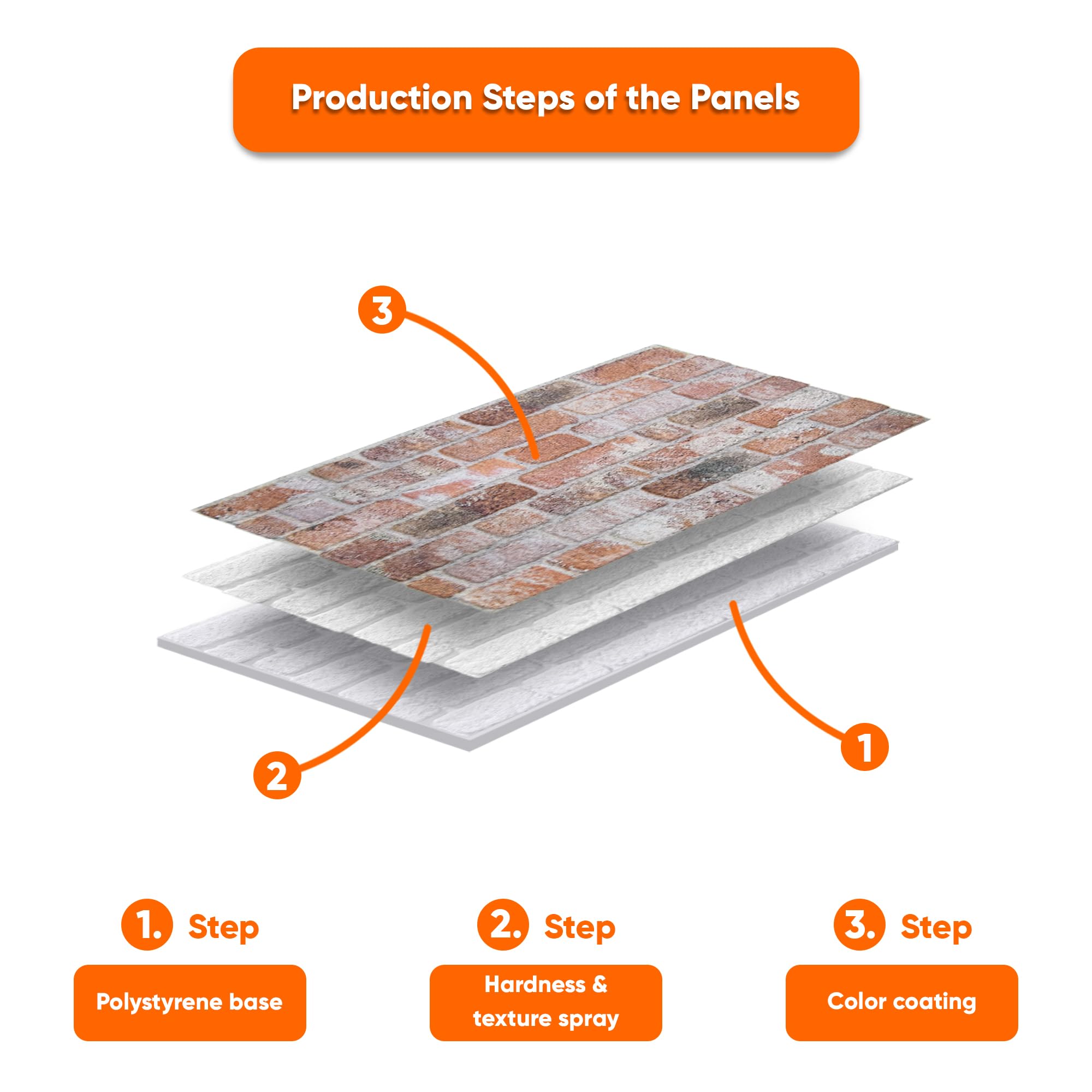 Production Steps of the Panels

3

2

1

1. Step

Polystyrene base

2. Step

Hardness & texture spray

3. Step

Color coating