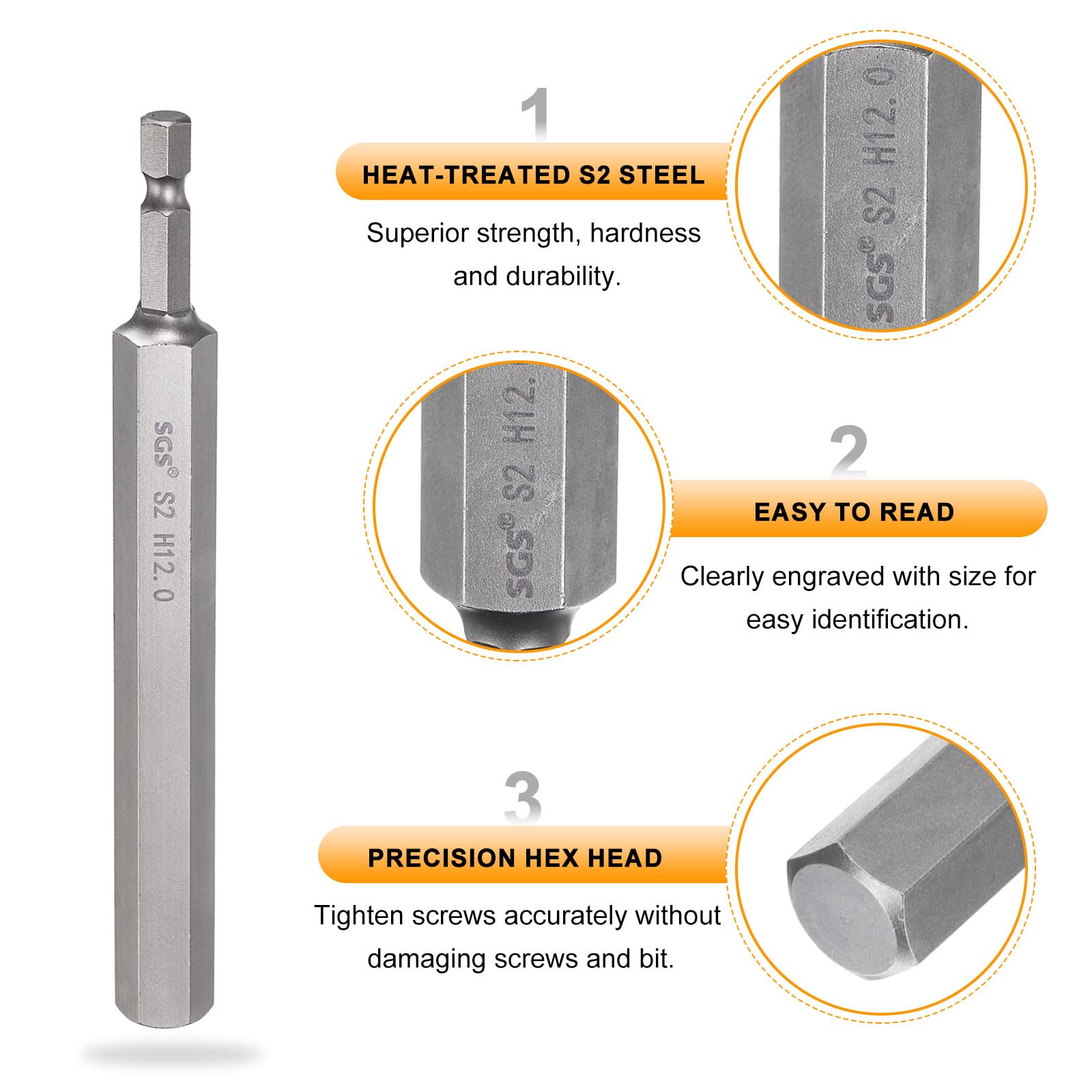 SGS® S2 H12.0

1

HEAT-TREATED S2 STEEL

Superior strength, hardness and durability.

SGS® S2 H12.0

SGS® S2 H12.

2

EASY TO READ

Clearly engraved with size for easy identification.

3

PRECISION HEX HEAD

Tighten screws accurately without damaging screws and bit.