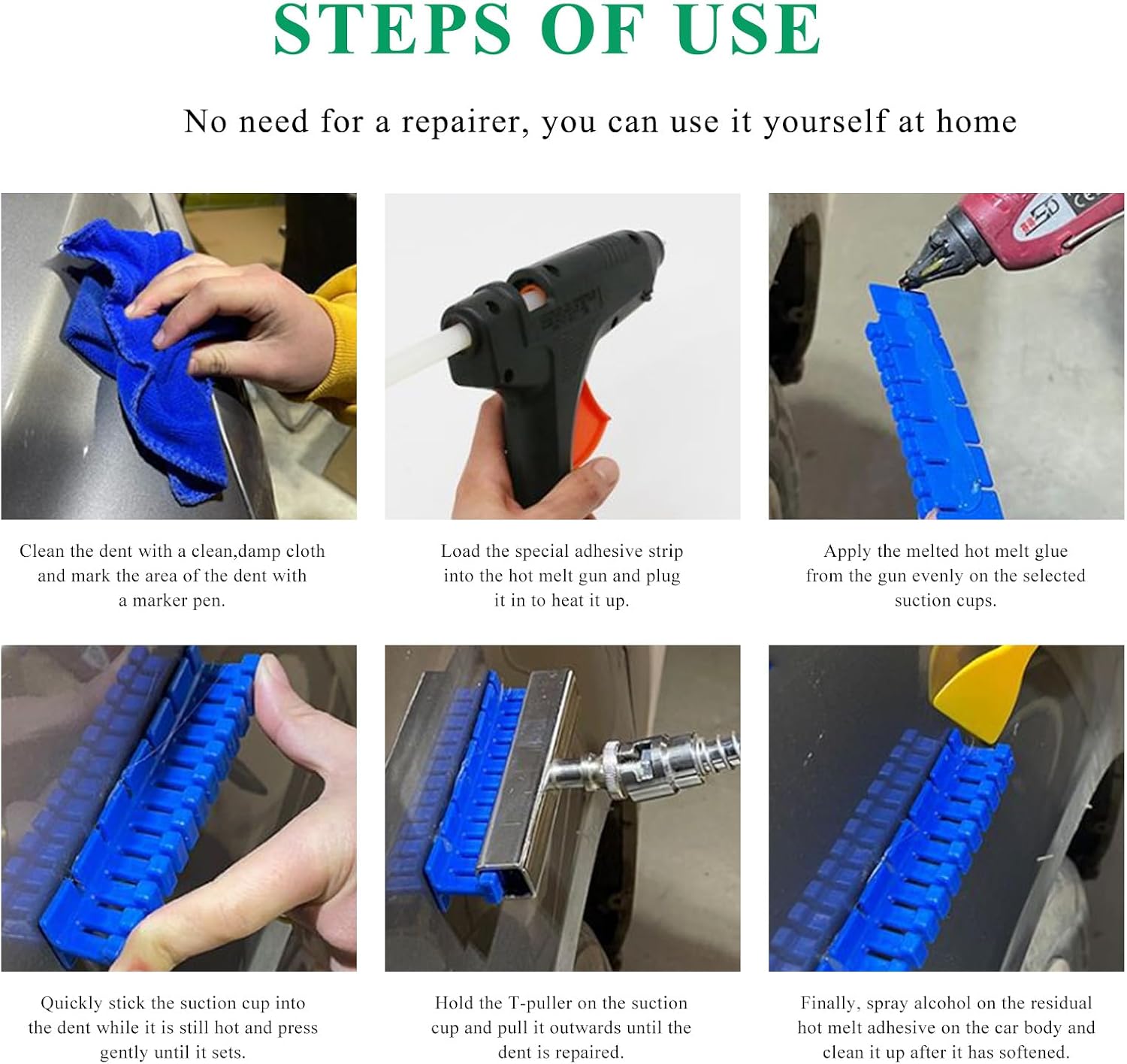 STEPS OF USE

No need for a repairer, you can use it yourself at home

Clean the dent with a clean,damp cloth and mark the area of the dent with a marker pen.

Load the special adhesive strip into the hot melt gun and plug it in to heat it up.

Apply the melted hot melt glue from the gun evenly on the selected suction cups.

Quickly stick the suction cup into the dent while it is still hot and press gently until it sets.

Hold the T-puller on the suction cup and pull it outwards until the dent is repaired.

Finally, spray alcohol on the residual hot melt adhesive on the car body and clean it up after it has softened.