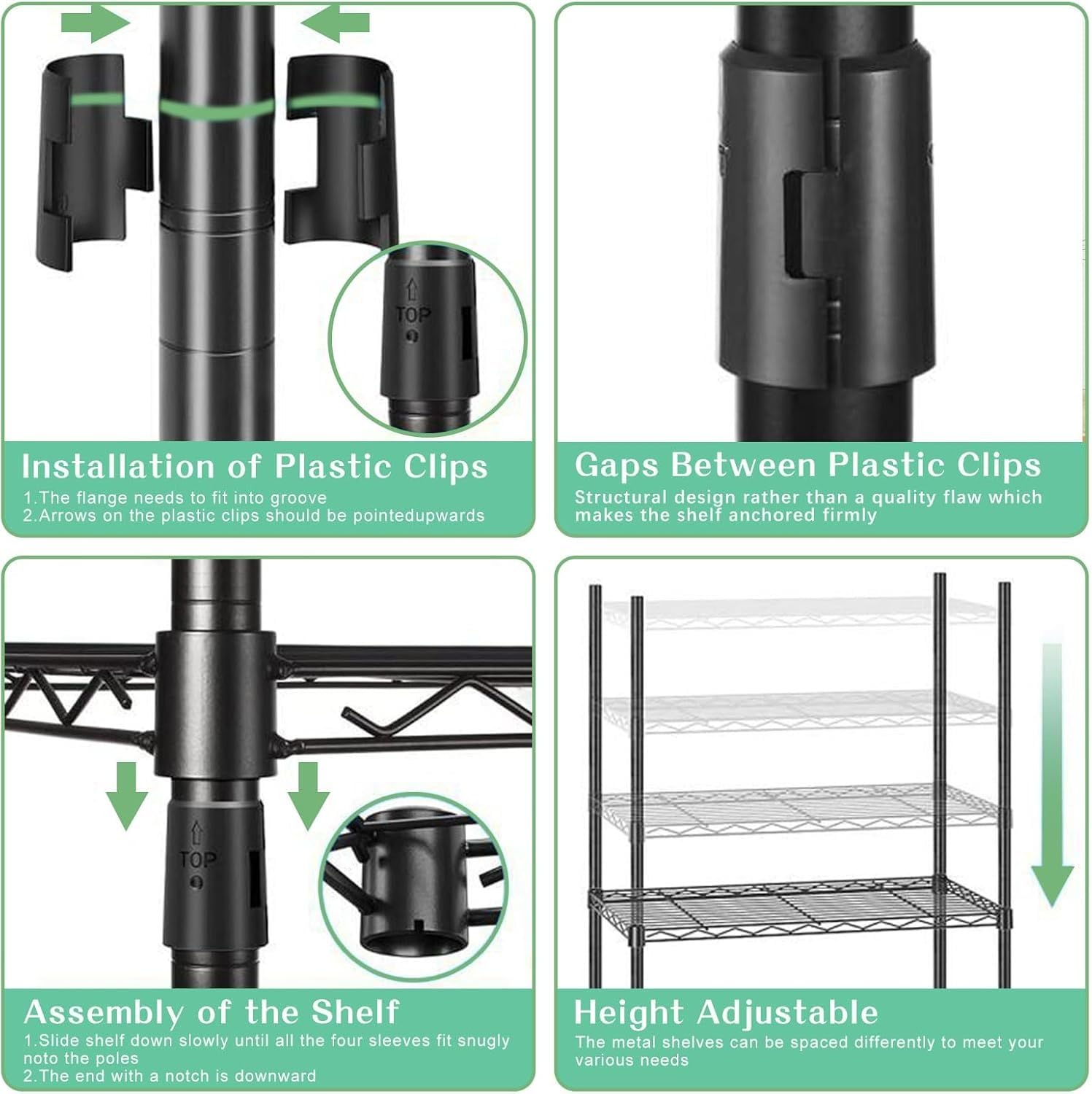 TOP

Installation of Plastic Clips
1.The flange needs to fit into groove
2.Arrows on the plastic clips should be pointedupwards

Gaps Between Plastic Clips
Structural design rather than a quality flaw which makes the shelf anchored firmly

TOP

Assembly of the Shelf
1.Slide shelf down slowly until all the four sleeves fit snugly noto the poles
2.The end with a notch is downward

Height Adjustable
The metal shelves can be spaced differently to meet your various needs