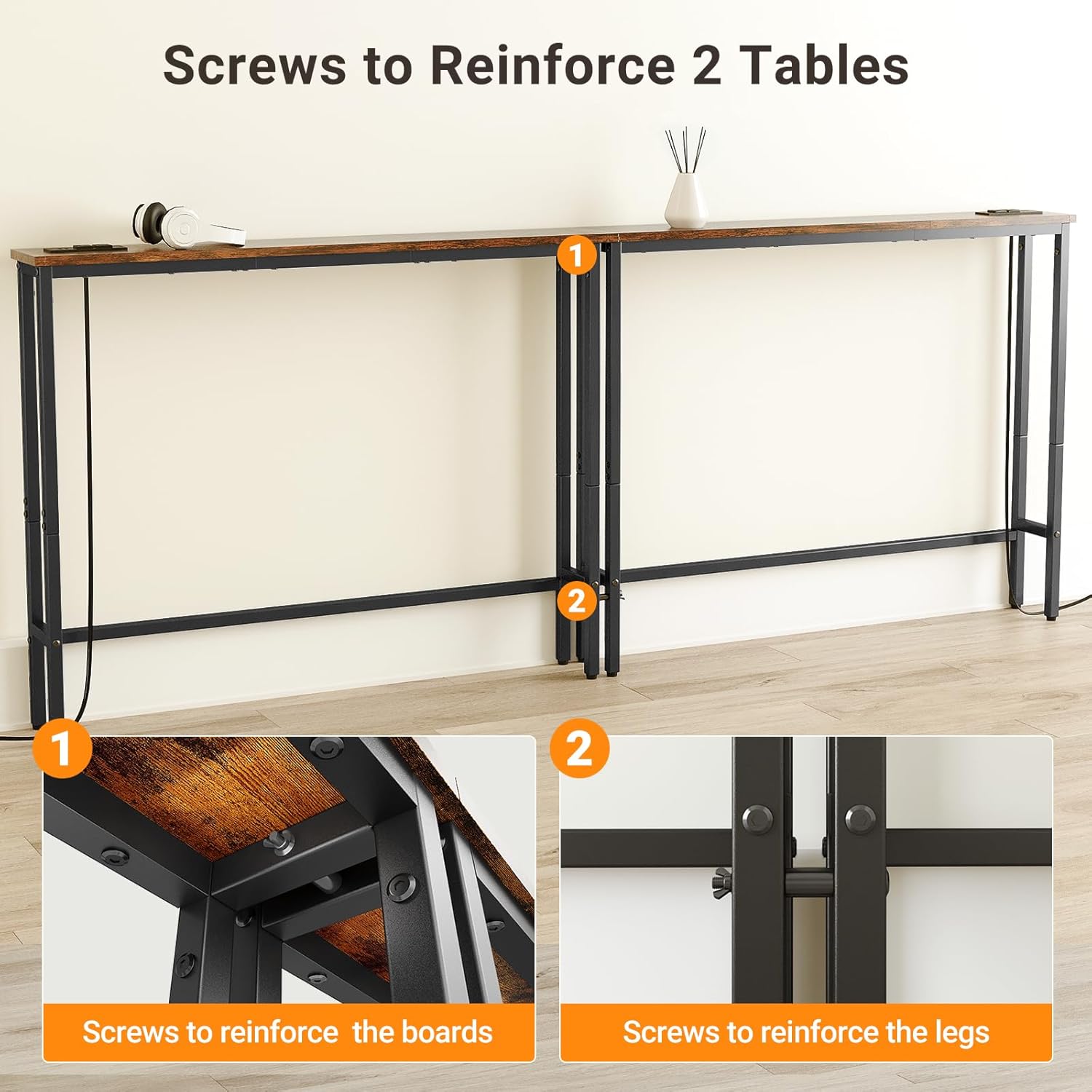 Screws to Reinforce 2 Tables

1

2

1

Screws to reinforce the boards

2

Screws to reinforce the legs