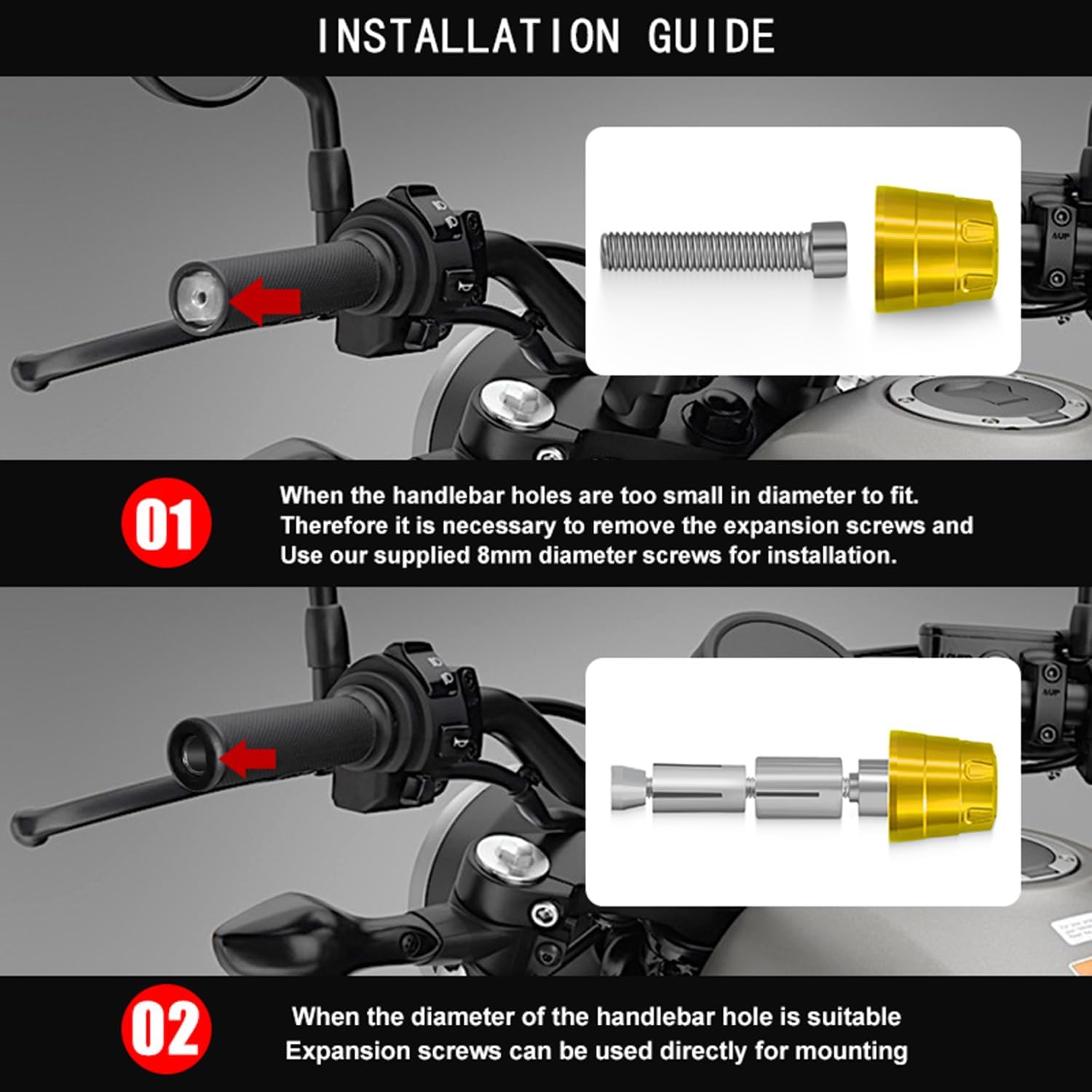 INSTALLATION GUIDE

01

When the handlebar holes are too small in diameter to fit. Therefore it is necessary to remove the expansion screws and Use our supplied 8mm diameter screws for installation.

02

When the diameter of the handlebar hole is suitable Expansion screws can be used directly for mounting